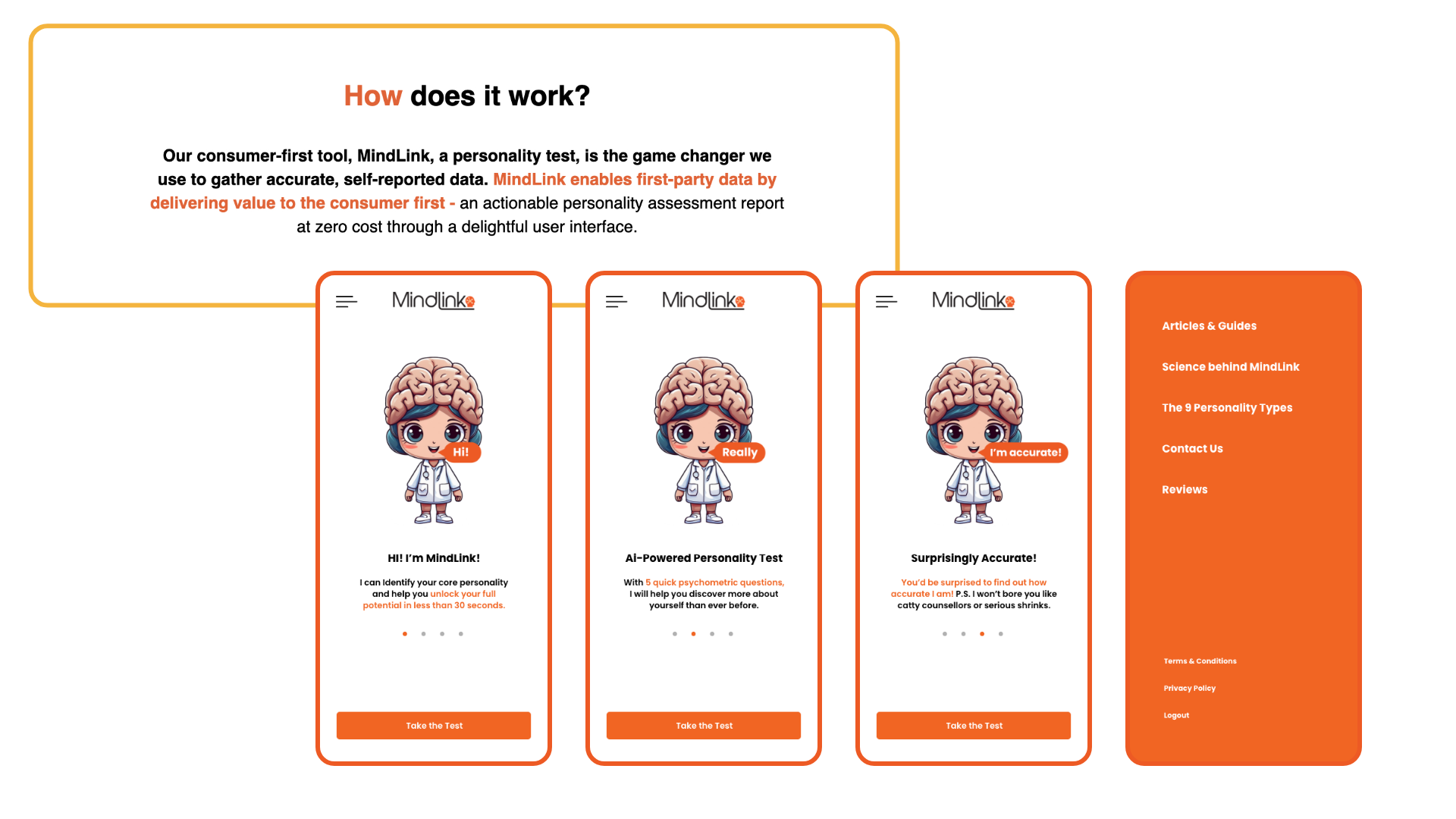 How does it work?

Our consumer-first tool, MindLink, a personality test, is the game changer we use to gather accurate, self-reported data. MindLink enables first-party data by delivering value to the consumer first - an actionable personality assessment report at zero cost through a delightful user interface.

Mindlink

Hi!

Hi! I'm MindLink!

I can identify your core personality and help you unlock your full potential in less than 30 seconds.

Take the Test

Mindlink

Really

AI-Powered Personality Test

With 5 quick psychometric questions, I will help you discover more about yourself than ever before.

Take the Test

Mindlink

I'm accurate!

Surprisingly Accurate!

You'd be surprised to find out how accurate I am! P.S. I won't bore you like catty counsellors or serious shrinks.

Take the Test

Articles & Guides

Science behind MindLink

The 9 Personality Types

Contact Us

Reviews

Terms & Conditions

Privacy Policy

Logout