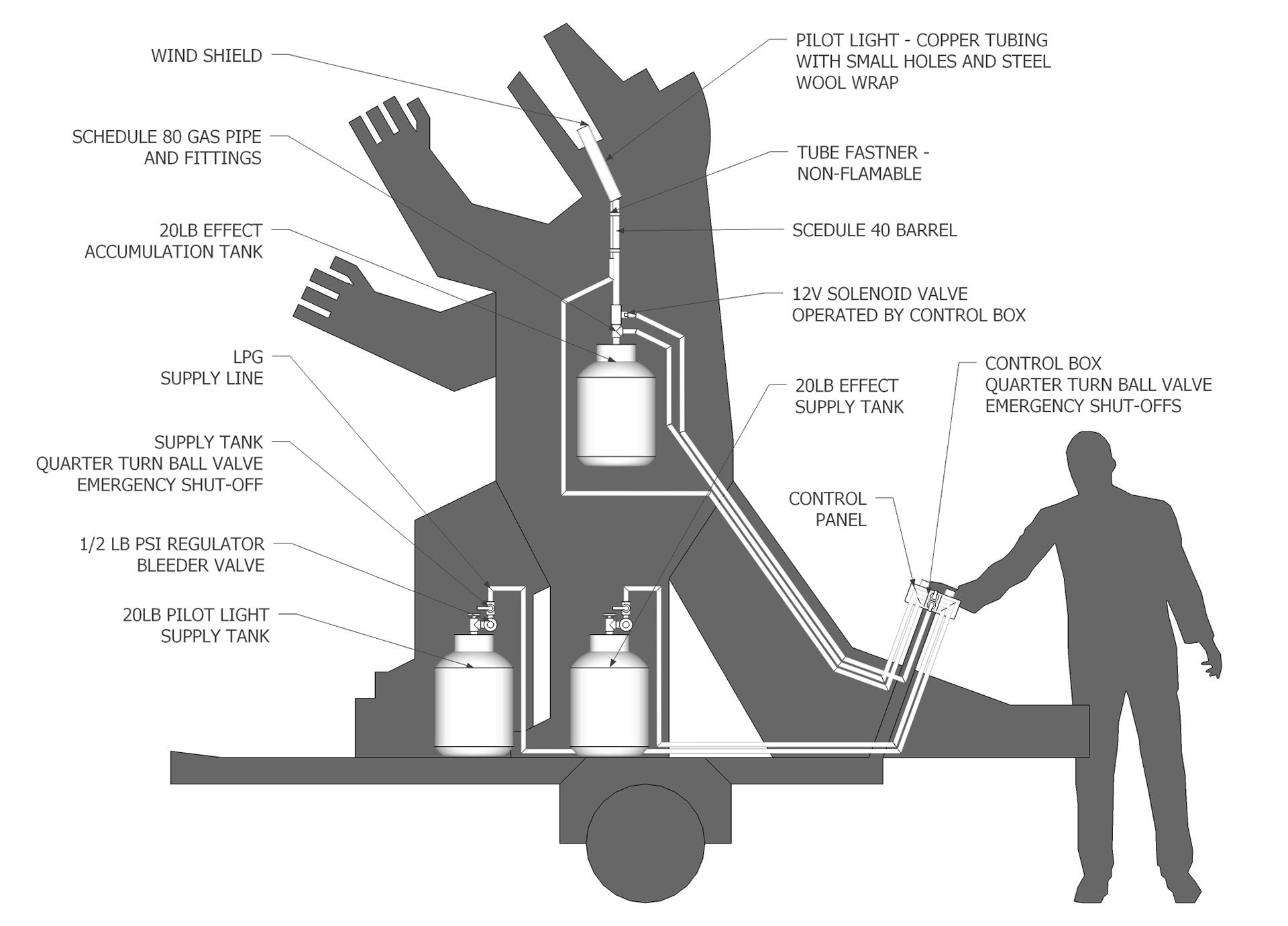 WIND SHIELD

SCHEDULE 80 GAS PIPE AND FITTINGS

20LB EFFECT ACCUMULATION TANK

LPG SUPPLY LINE

SUPPLY TANK QUARTER TURN BALL VALVE EMERGENCY SHUT-OFF

1/2 LB PSI REGULATOR BLEEDER VALVE

20LB PILOT LIGHT SUPPLY TANK

PILOT LIGHT - COPPER TUBING WITH SMALL HOLES AND STEEL WOOL WRAP

TUBE FASTNER - NON-FLAMABLE

SCEDULE 40 BARREL

12V SOLENOID VALVE OPERATED BY CONTROL BOX

20LB EFFECT SUPPLY TANK

CONTROL BOX QUARTER TURN BALL VALVE EMERGENCY SHUT-OFFS

CONTROL PANEL