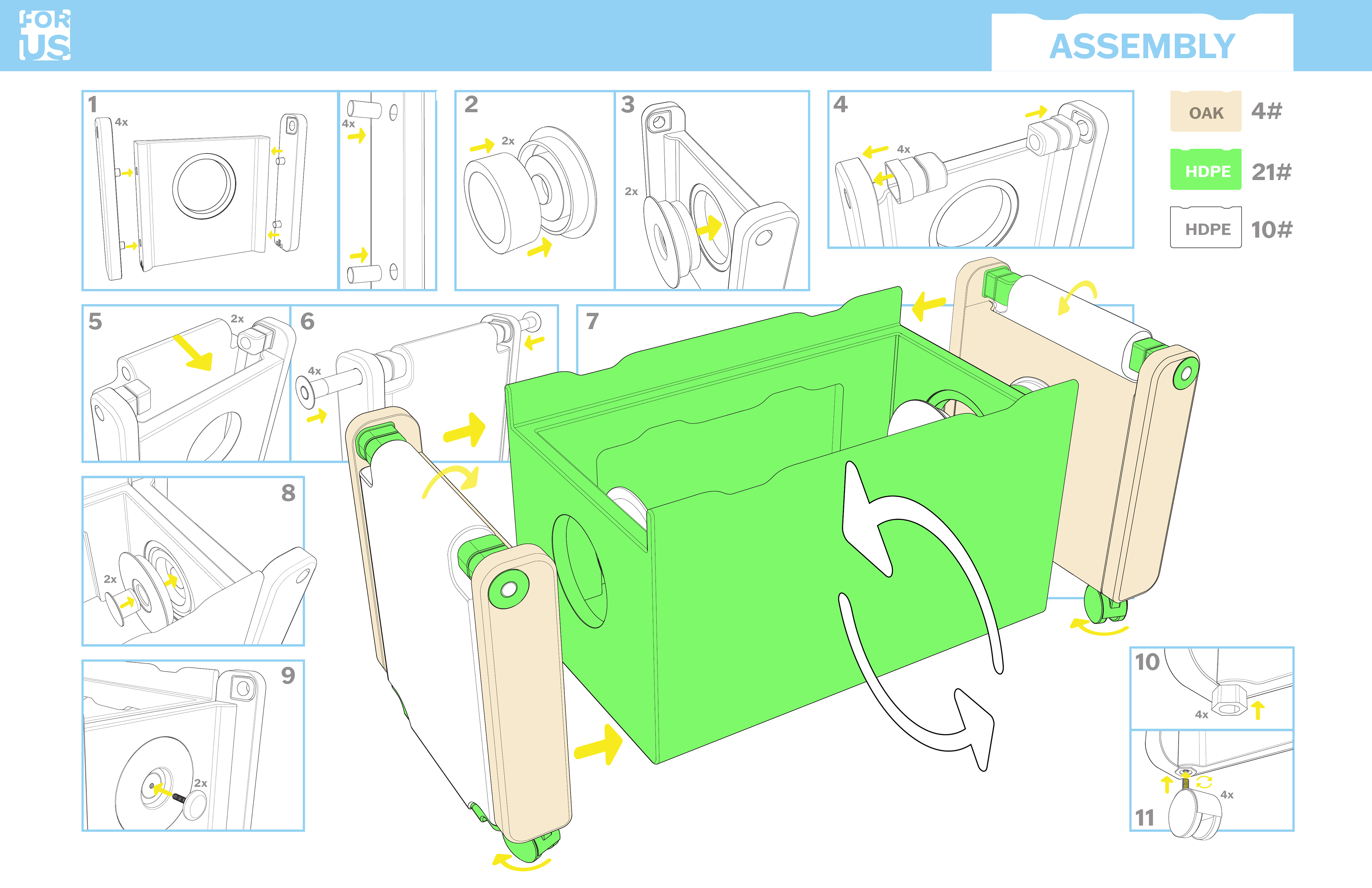 FOR US

ASSEMBLY

1
4x
4x

2
2x

3
2x

4
4x

OAK 4#
HDPE 21#
HDPE 10#

5
2x

6
4x

7

8
2x

9
2x

10
4x

11
4x