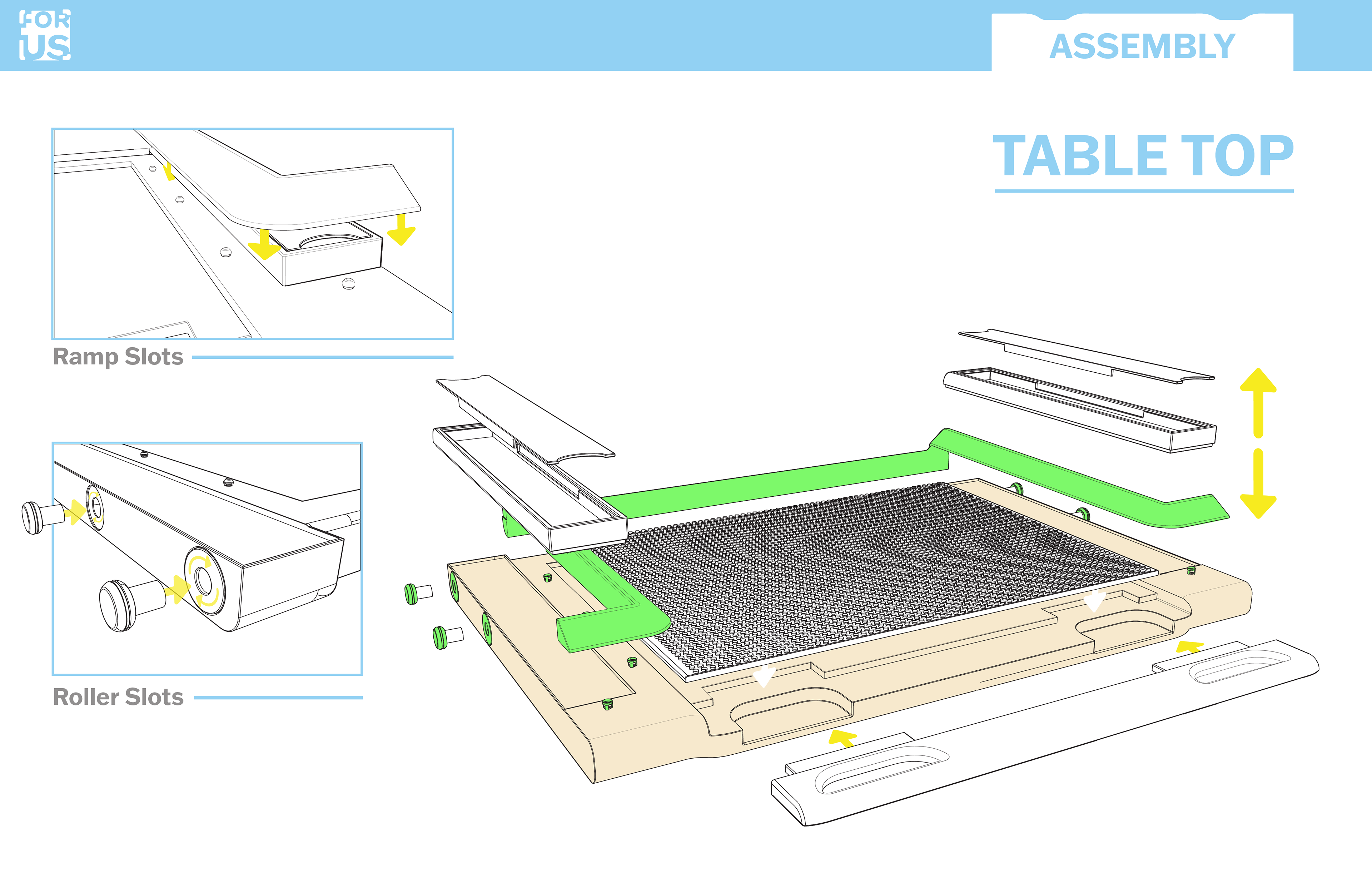 FOR US

ASSEMBLY

TABLE TOP

Ramp Slots

Roller Slots