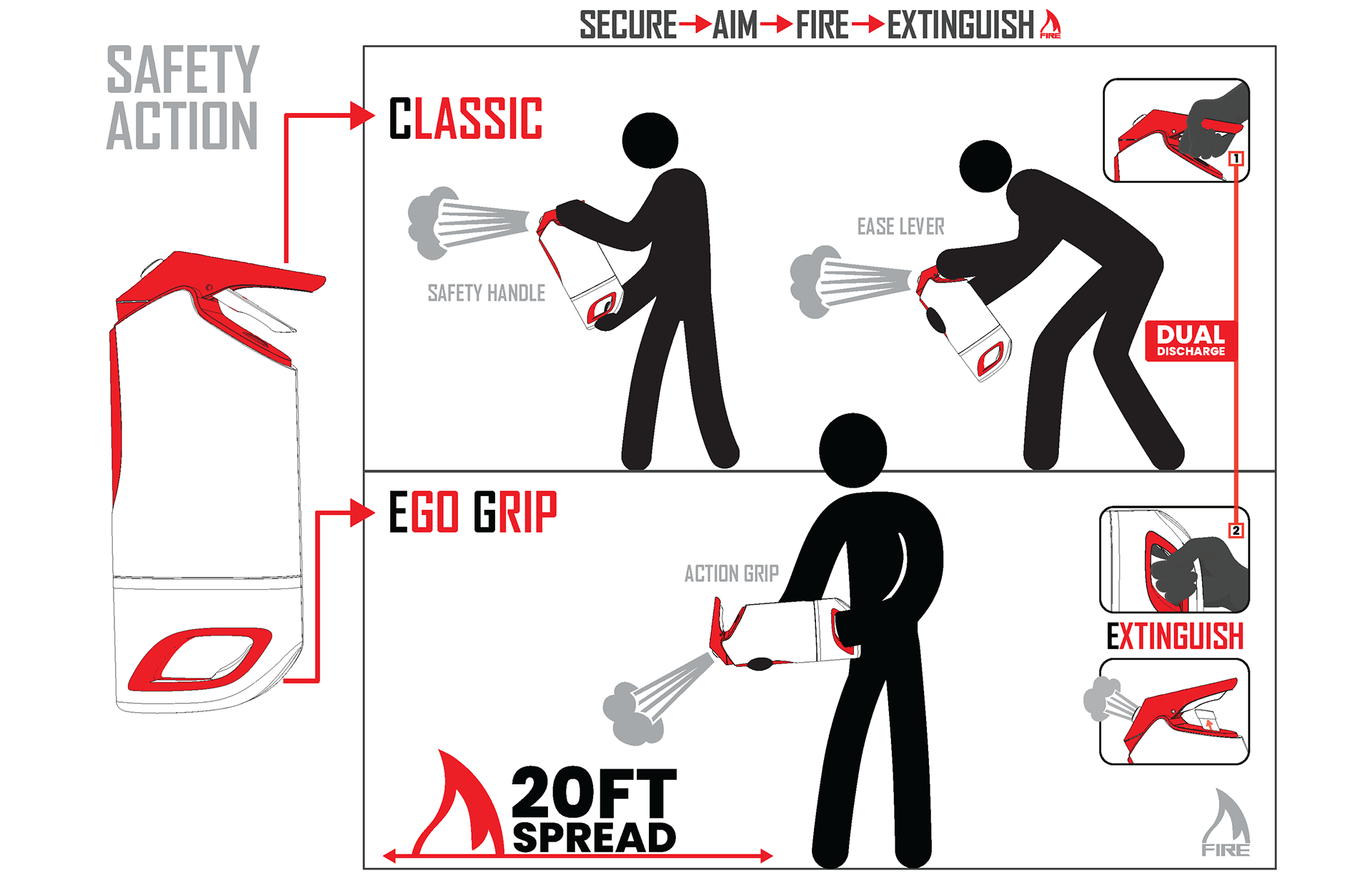 SECURE → AIM → FIRE → EXTINGUISH FIRE

SAFETY ACTION

CLASSIC

SAFETY HANDLE

EASE LEVER

1

DUAL DISCHARGE

EGO GRIP

ACTION GRIP

2

EXTINGUISH

20FT SPREAD

FIRE