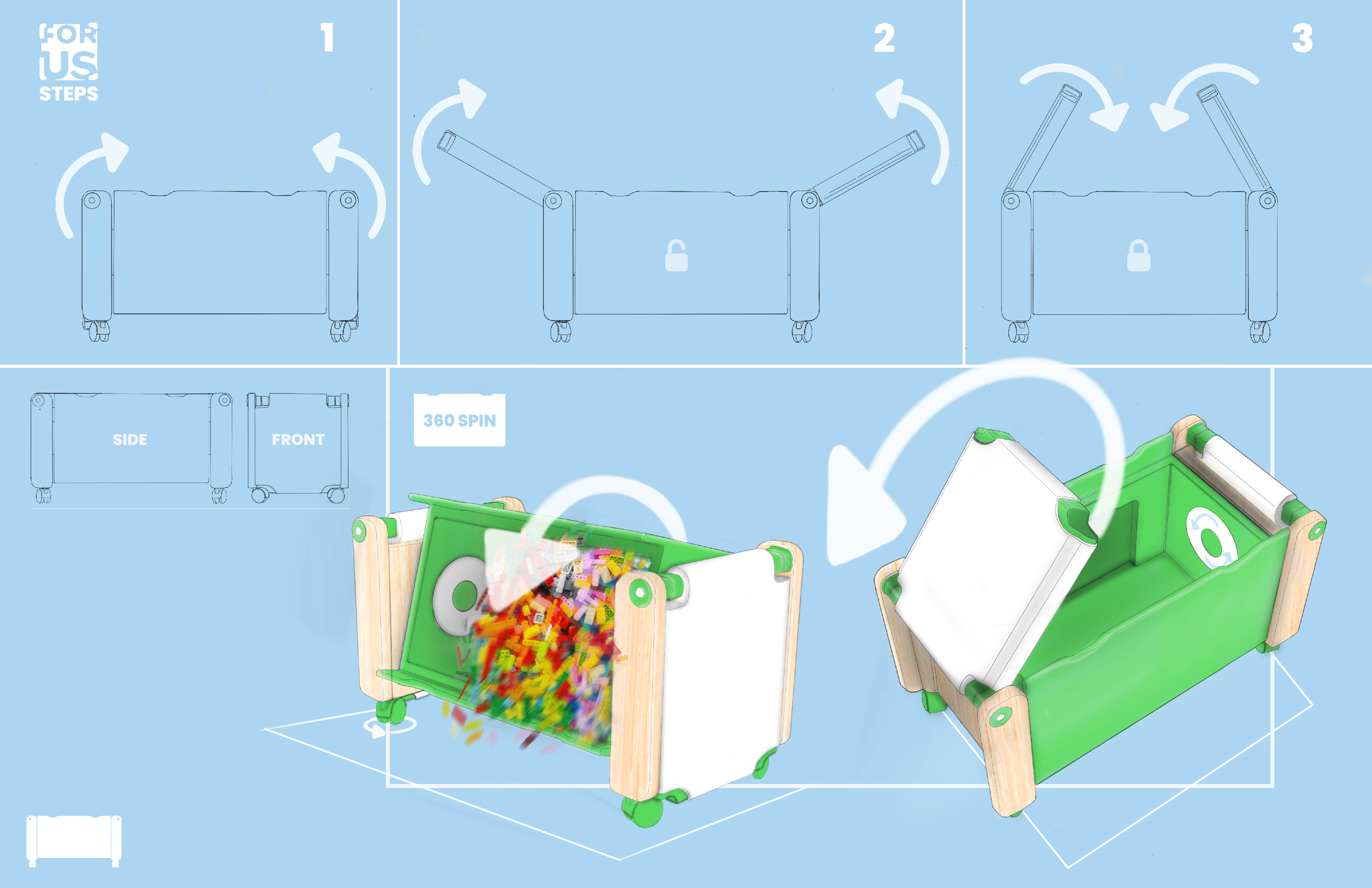 FOR US
STEPS

1

2

3

SIDE

FRONT

360 SPIN