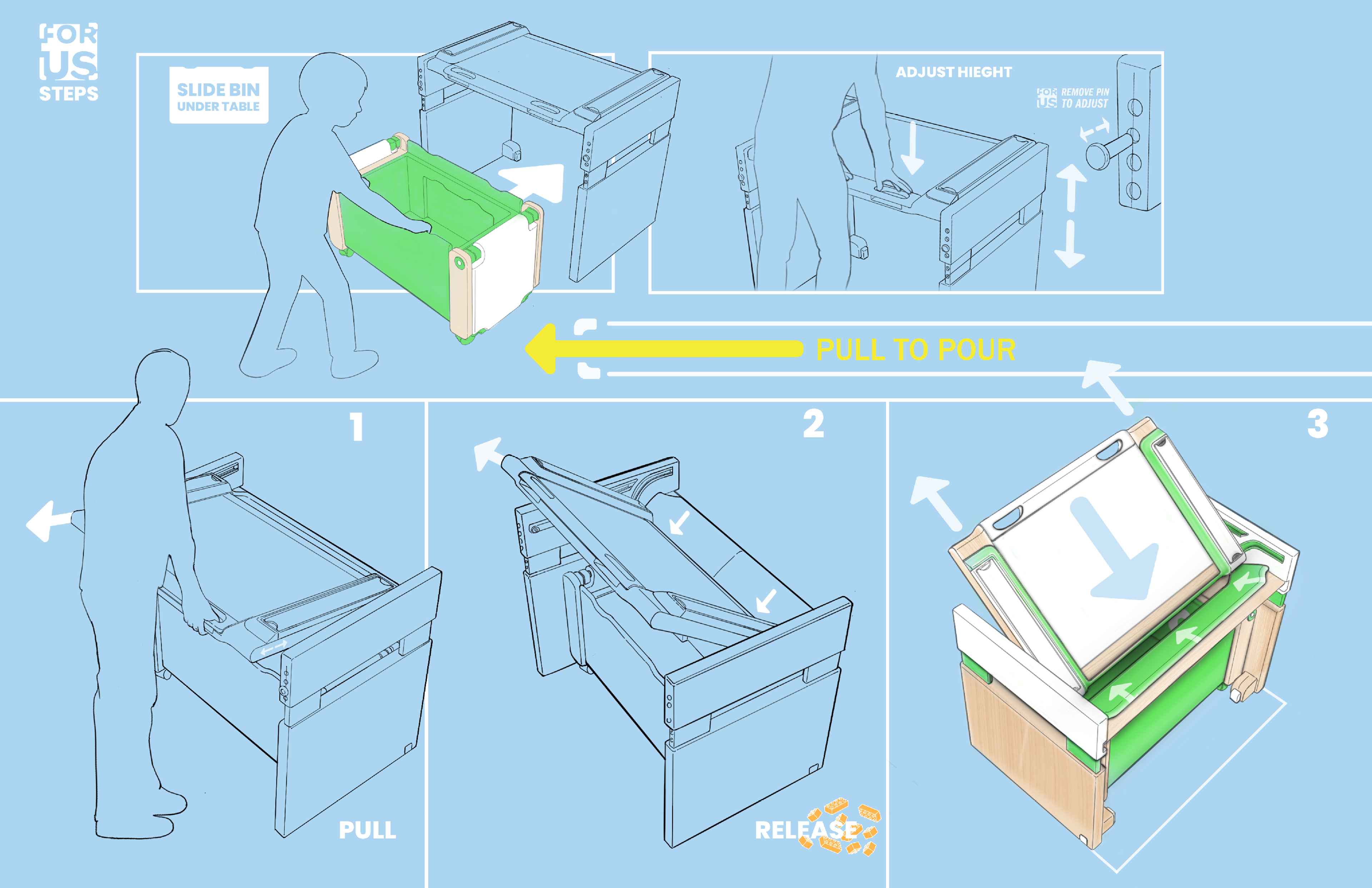 FOR US STEPS

SLIDE BIN UNDER TABLE

ADJUST HIEGHT

FOR US REMOVE PIN TO ADJUST

PULL TO POUR

1

PULL

2

RELEASE

3