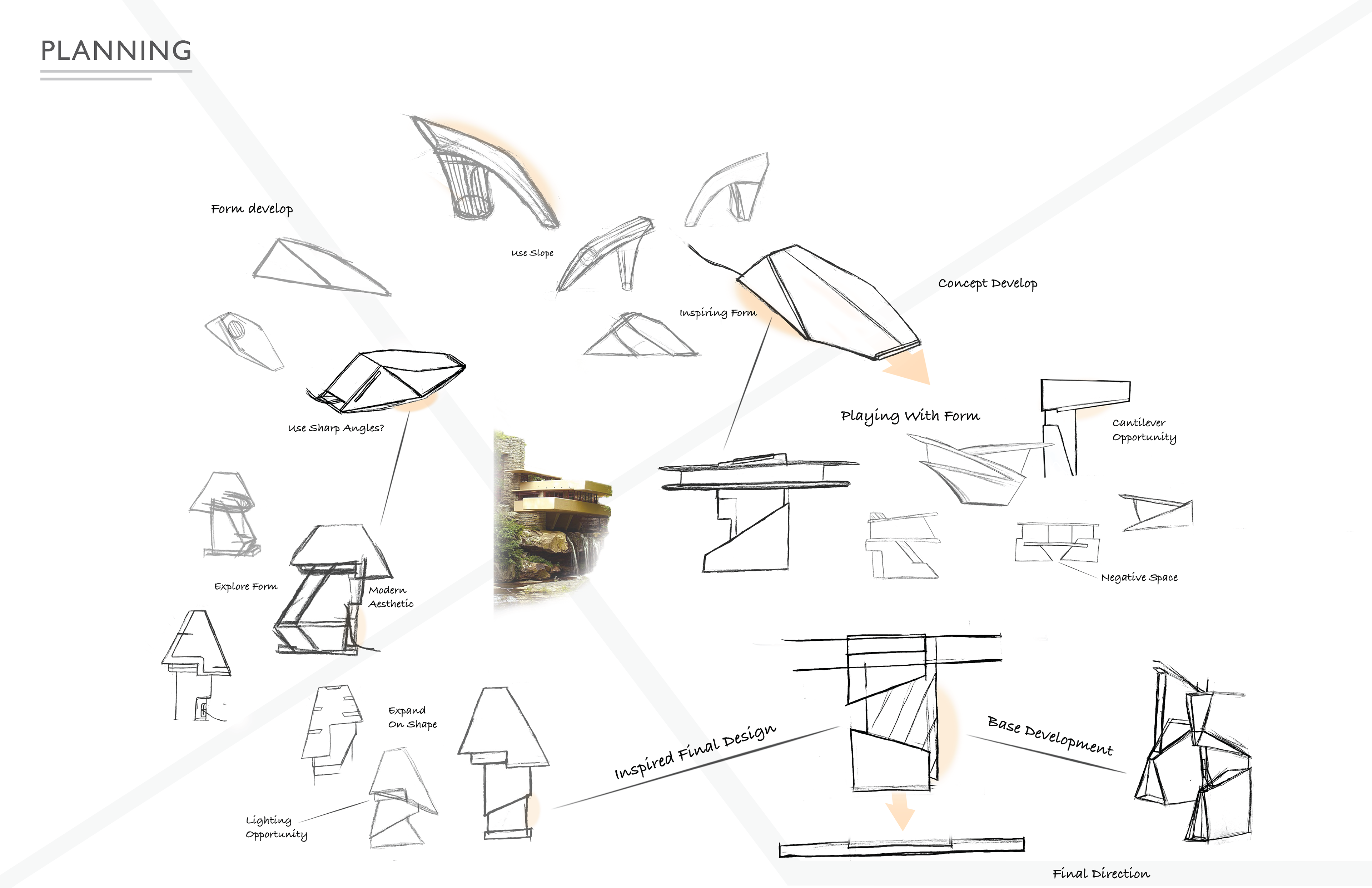 PLANNING

Form develop

Use Slope

Inspiring Form

Concept Develop

Use Sharp Angles?

Playing With Form

Cantilever Opportunity

Negative Space

Explore Form

Modern Aesthetic

Expand On Shape

Lighting Opportunity

Inspired Final Design

Base Development

Final Direction