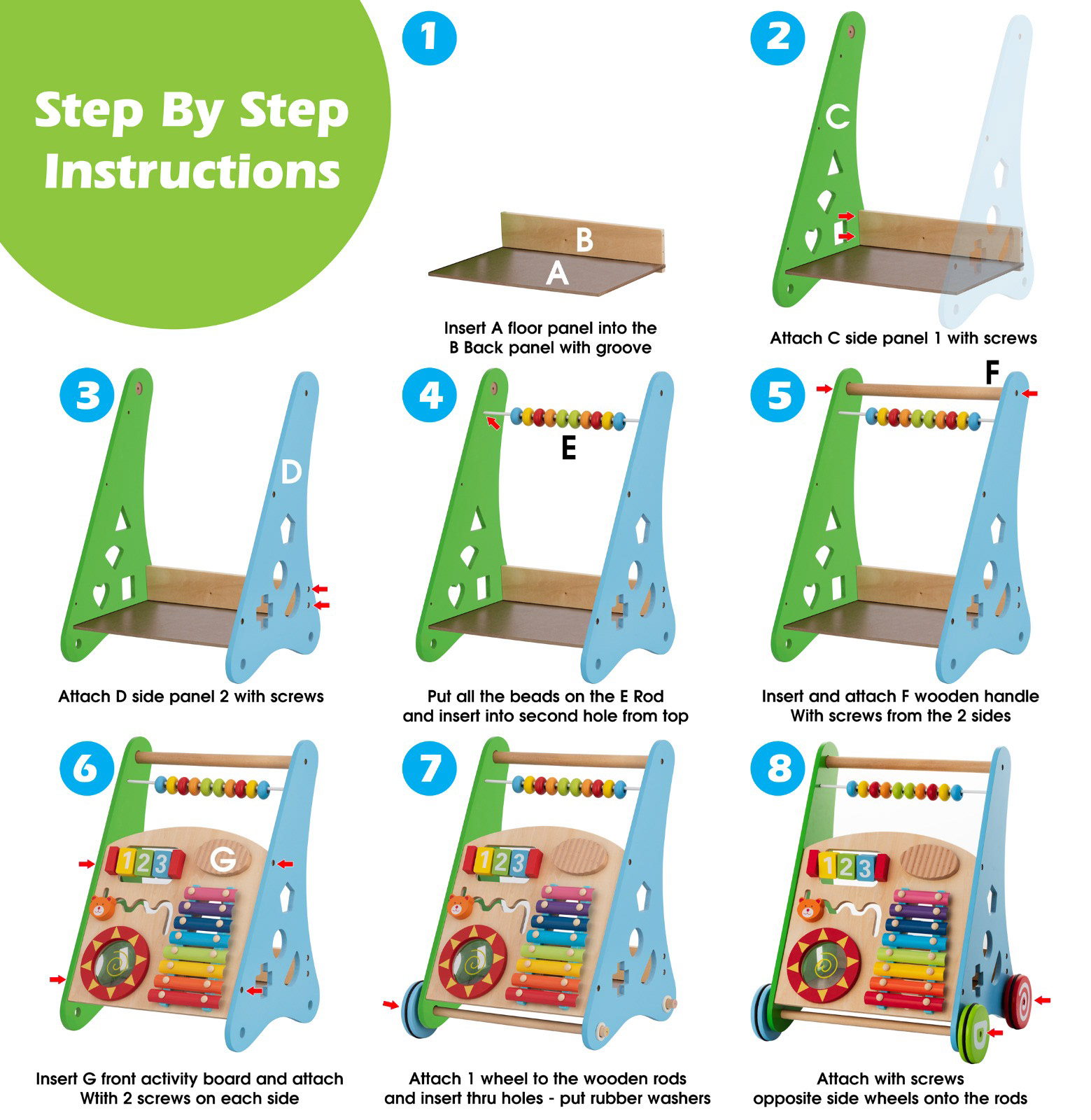 Step By Step Instructions

1

B
A

Insert A floor panel into the B Back panel with groove

2

C

Attach C side panel 1 with screws

3

D

Attach D side panel 2 with screws

4

E

Put all the beads on the E Rod and insert into second hole from top

5

F

Insert and attach F wooden handle With screws from the 2 sides

6

123
G

Insert G front activity board and attach With 2 screws on each side

7

123

Attach 1 wheel to the wooden rods and insert thru holes - put rubber washers

8

123

Attach with screws opposite side wheels onto the rods