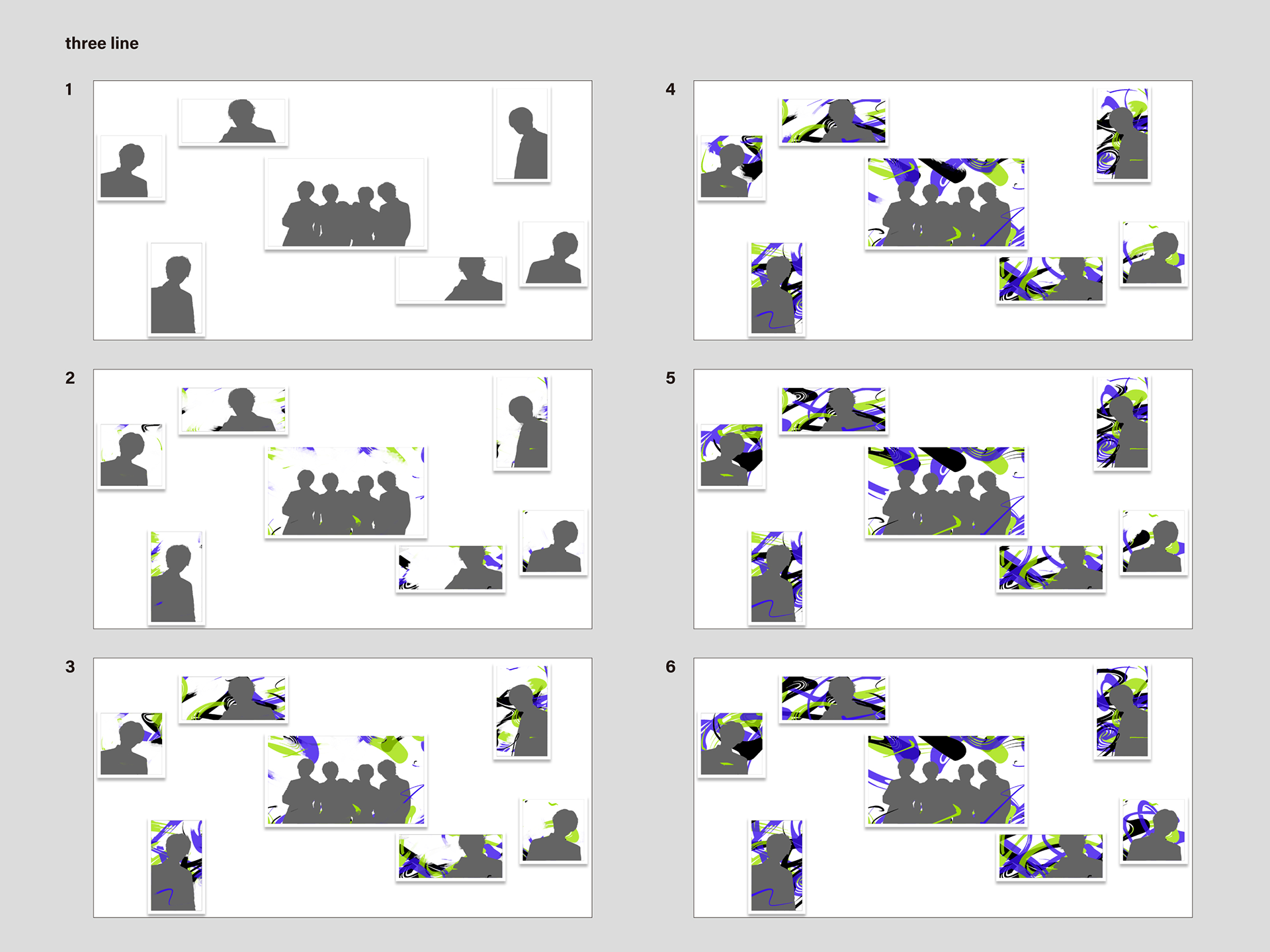 three line

1

2

3

4

5

6