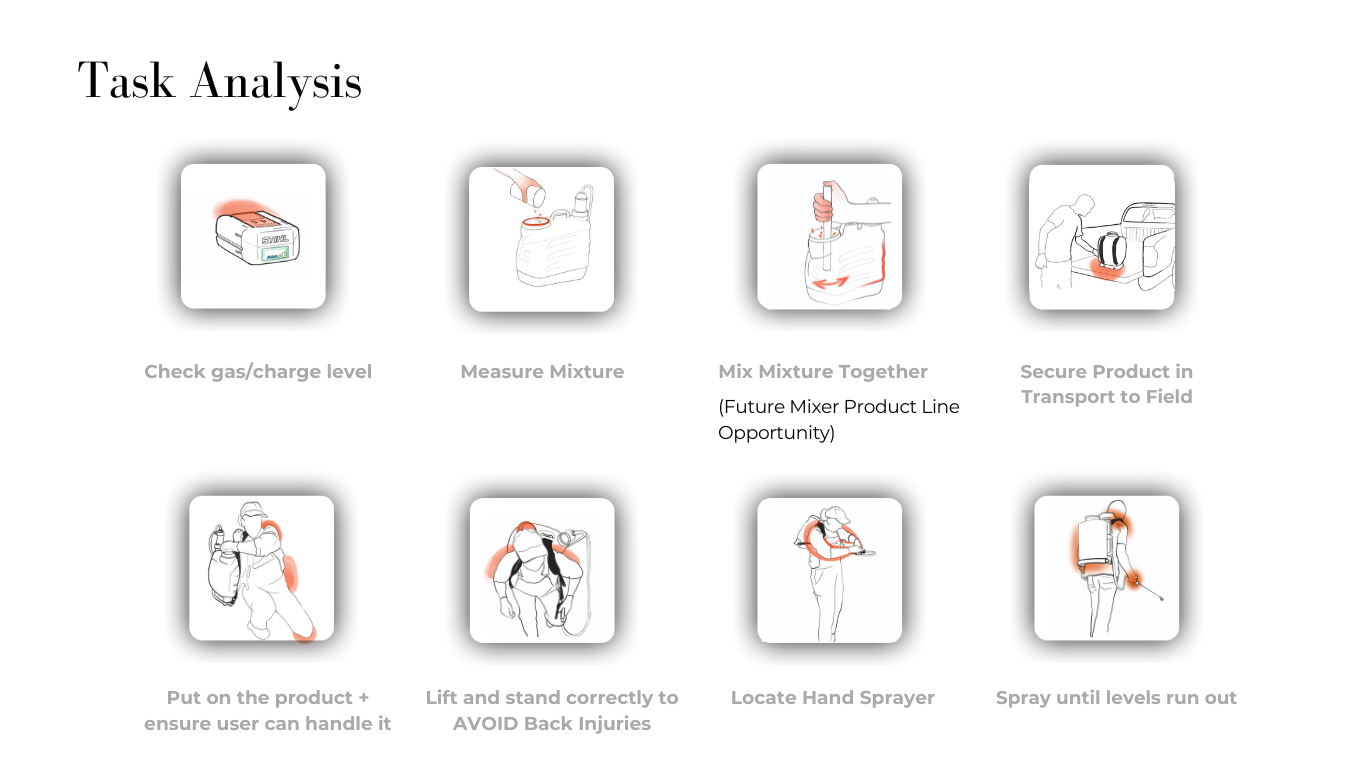 Task Analysis

STIHL

Check gas/charge level

Measure Mixture

Mix Mixture Together

(Future Mixer Product Line Opportunity)

Secure Product in Transport to Field

Put on the product + ensure user can handle it

Lift and stand correctly to AVOID Back Injuries

Locate Hand Sprayer

Spray until levels run out