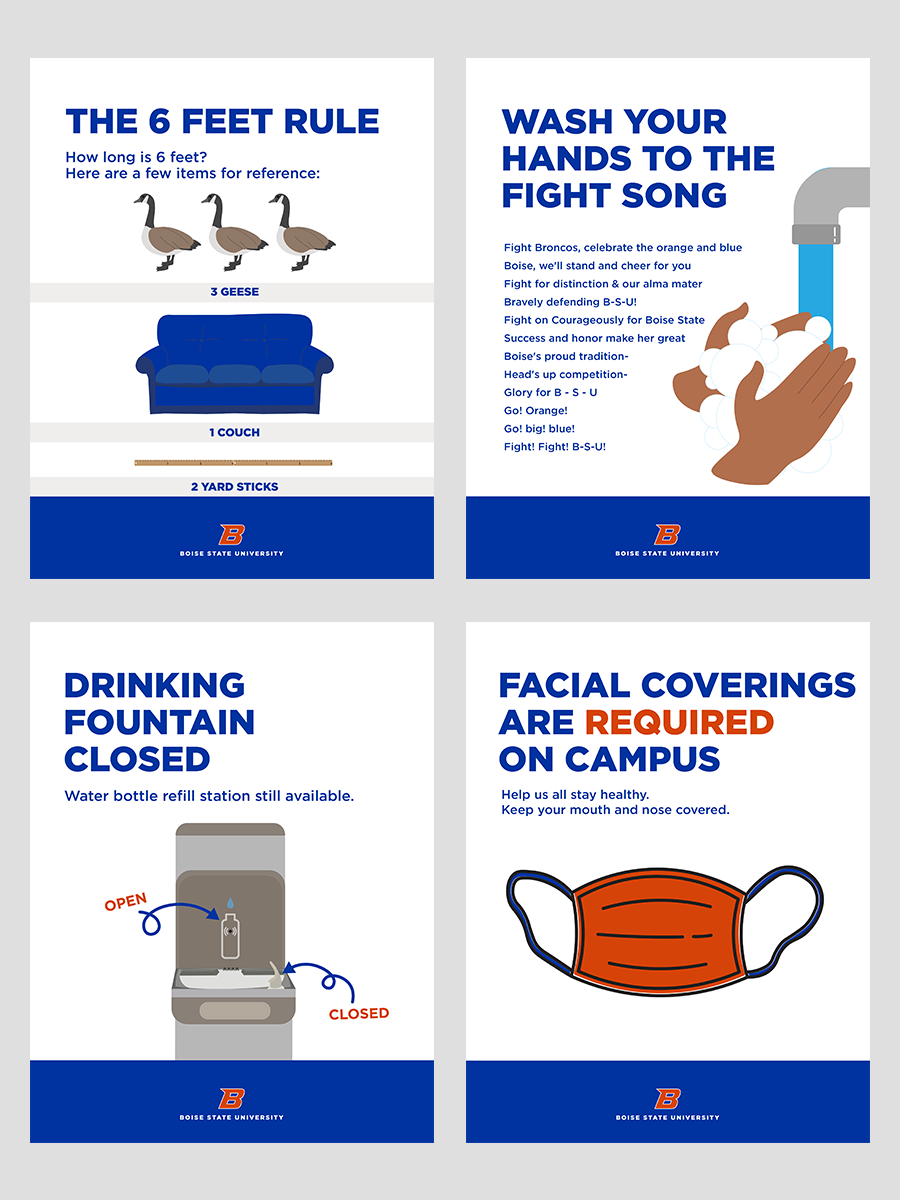 THE 6 FEET RULE

How long is 6 feet?
Here are a few items for reference:

3 GEESE

1 COUCH

2 YARD STICKS

B
BOISE STATE UNIVERSITY

WASH YOUR HANDS TO THE FIGHT SONG

Fight Broncos, celebrate the orange and blue
Boise, we'll stand and cheer for you
Fight for distinction & our alma mater
Bravely defending B-S-U!
Fight on Courageously for Boise State
Success and honor make her great
Boise's proud tradition-
Head's up competition-
Glory for B - S - U
Go! Orange!
Go! big! blue!
Fight! Fight! B-S-U!

B
BOISE STATE UNIVERSITY

DRINKING FOUNTAIN CLOSED

Water bottle refill station still available.

OPEN

CLOSED

B
BOISE STATE UNIVERSITY

FACIAL COVERINGS ARE REQUIRED ON CAMPUS

Help us all stay healthy.
Keep your mouth and nose covered.

B
BOISE STATE UNIVERSITY