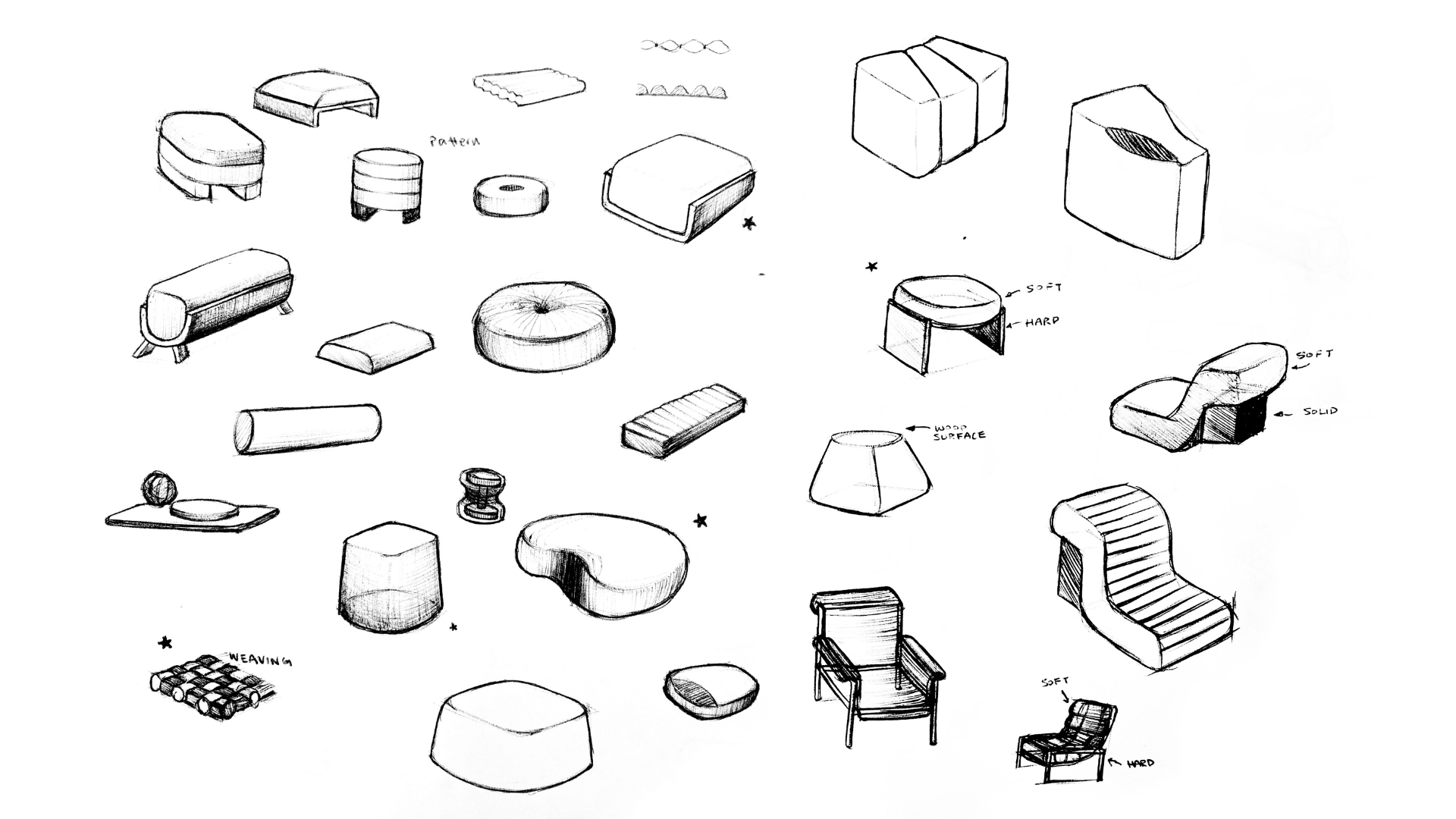 Pattern

SOFT

HARD

SOFT

SOLID

WOOD SURFACE

WEAVING

SOFT

HARD