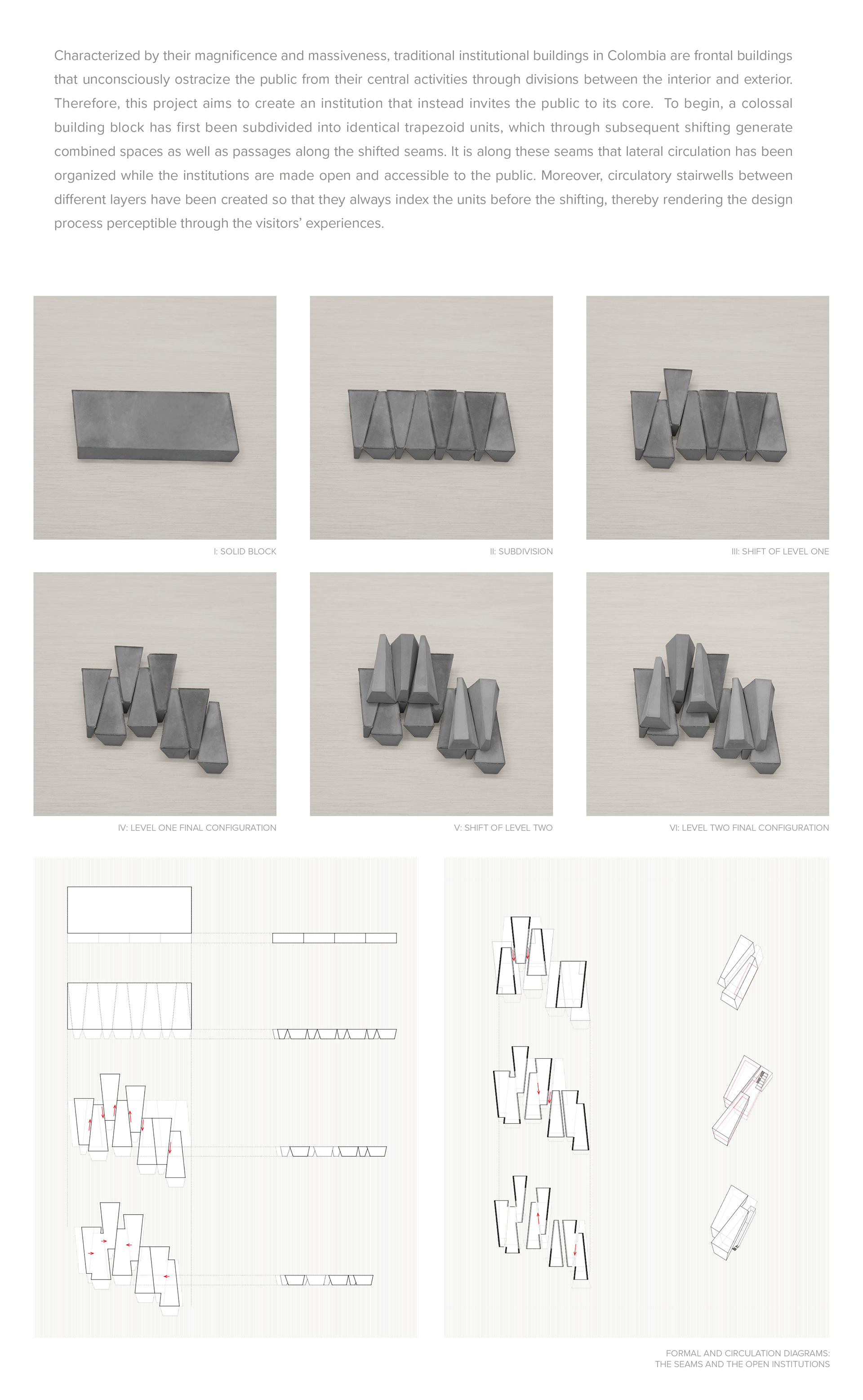 Characterized by their magnificence and massiveness, traditional institutional buildings in Colombia are frontal buildings that unconsciously ostracize the public from their central activities through divisions between the interior and exterior. Therefore, this project aims to create an institution that instead invites the public to its core.  To begin, a colossal building block has first been subdivided into identical trapezoid units, which through subsequent shifting generate combined spaces as well as passages along the shifted seams. It is along these seams that lateral circulation has been organized while the institutions are made open and accessible to the public. Moreover, circulatory stairwells between different layers have been created so that they always index the units before the shifting, thereby rendering the design process perceptible through the visitors' experiences.

I: SOLID BLOCK

II: SUBDIVISION

III: SHIFT OF LEVEL ONE

IV: LEVEL ONE FINAL CONFIGURATION

V: SHIFT OF LEVEL TWO

VI: LEVEL TWO FINAL CONFIGURATION

FORMAL AND CIRCULATION DIAGRAMS:
THE SEAMS AND THE OPEN INSTITUTIONS