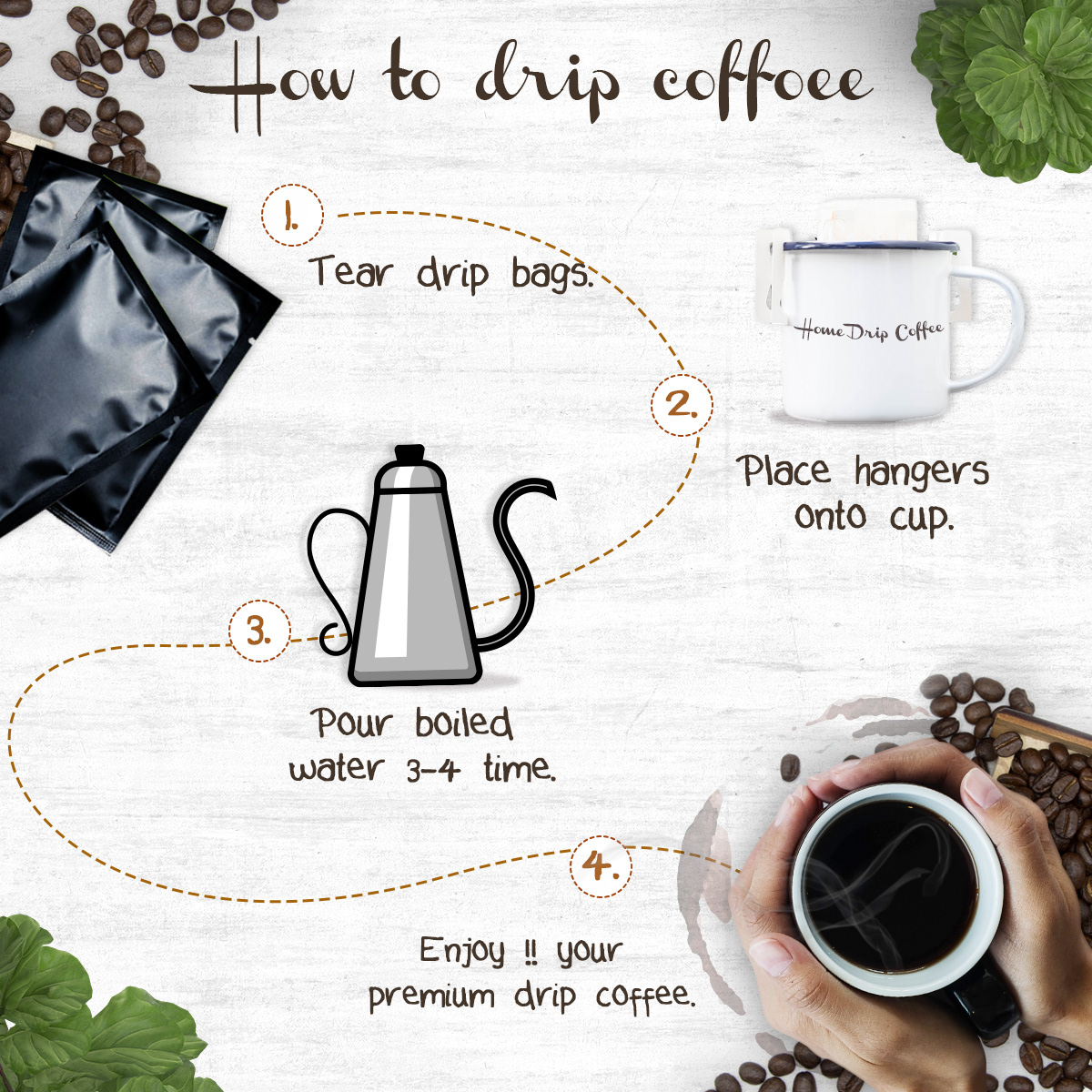 How to drip coffoee

1.

Tear drip bags.

Home Drip Coffee

2.

Place hangers onto cup.

3.

Pour boiled water 3-4 time.

4.

Enjoy !! your premium drip coffee.