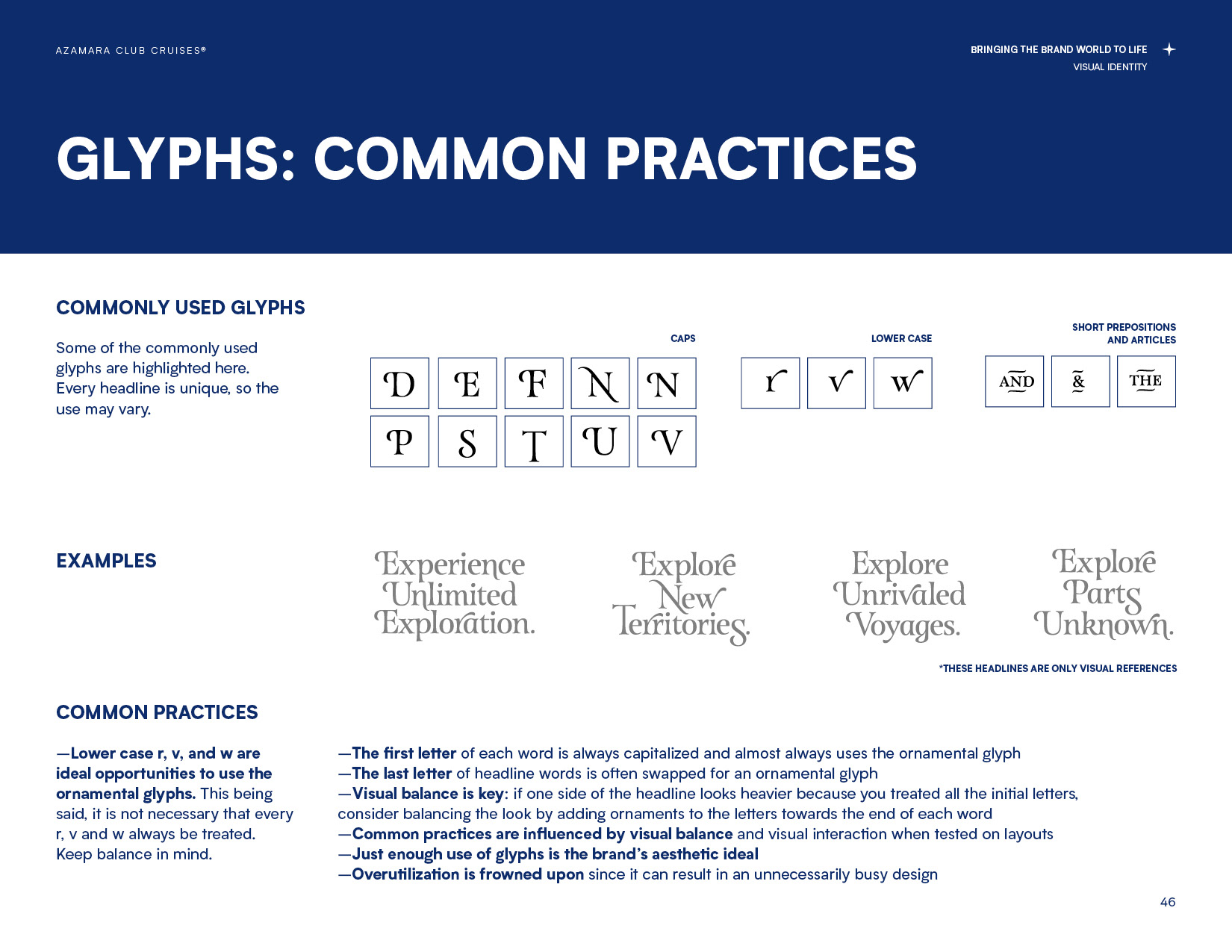 AZAMARA CLUB CRUISES®

BRINGING THE BRAND WORLD TO LIFE
VISUAL IDENTITY

GLYPHS: COMMON PRACTICES

COMMONLY USED GLYPHS

Some of the commonly used glyphs are highlighted here. Every headline is unique, so the use may vary.

CAPS

D E F N N
P S T U V

LOWER CASE

r v w

SHORT PREPOSITIONS AND ARTICLES

AND & THE

EXAMPLES

Experience Unlimited Exploration.

Explore New Territories.

Explore Unrivaled Voyages.

Explore Parts Unknown.

*THESE HEADLINES ARE ONLY VISUAL REFERENCES

COMMON PRACTICES

—Lower case r, v, and w are ideal opportunities to use the ornamental glyphs. This being said, it is not necessary that every r, v and w always be treated. Keep balance in mind.

—The first letter of each word is always capitalized and almost always uses the ornamental glyph
—The last letter of headline words is often swapped for an ornamental glyph
—Visual balance is key: if one side of the headline looks heavier because you treated all the initial letters, consider balancing the look by adding ornaments to the letters towards the end of each word
—Common practices are influenced by visual balance and visual interaction when tested on layouts
—Just enough use of glyphs is the brand's aesthetic ideal
—Overutilization is frowned upon since it can result in an unnecessarily busy design

46