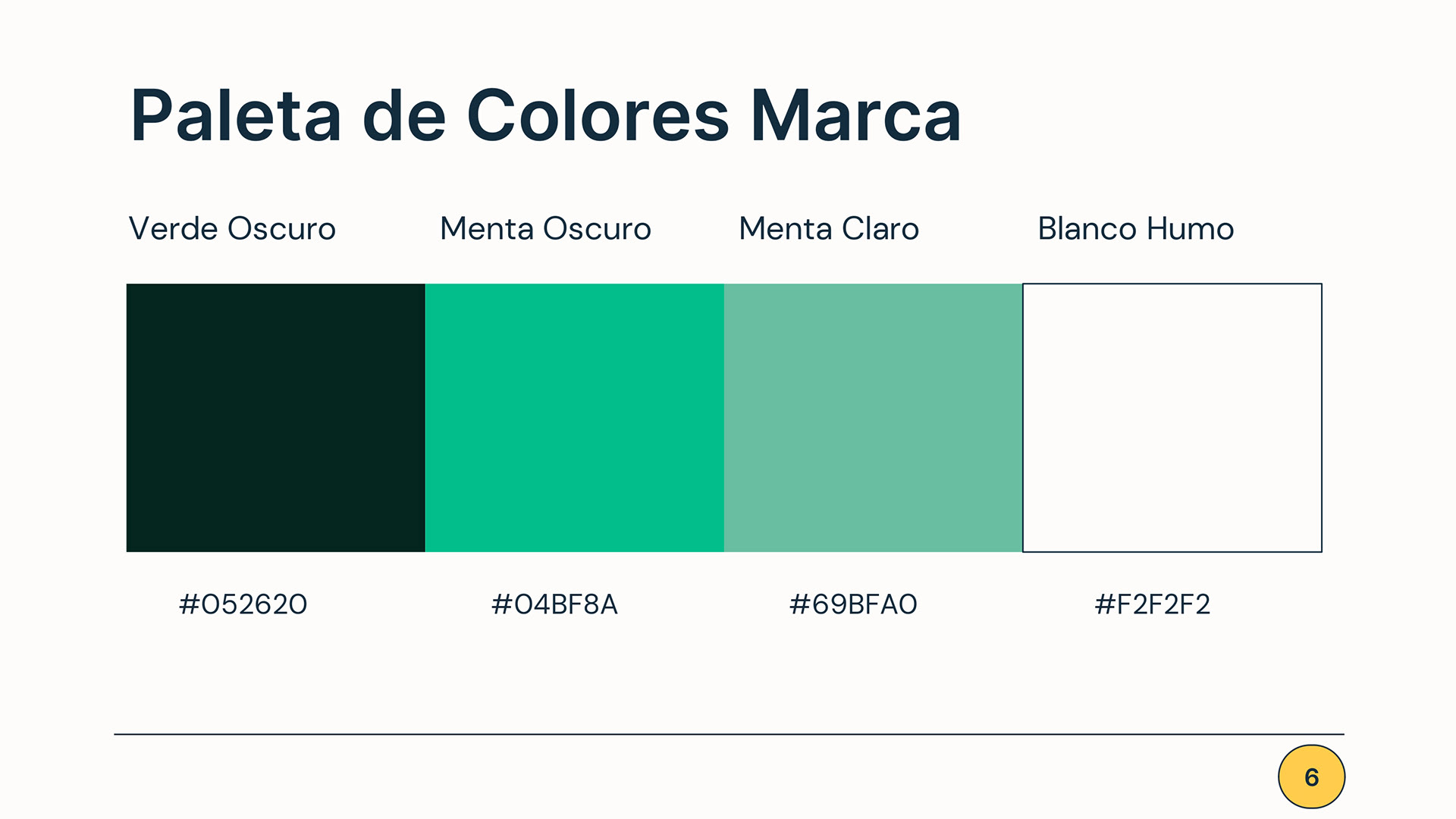 Paleta de Colores Marca

Verde Oscuro

#052620

Menta Oscuro

#04BF8A

Menta Claro

#69BFA0

Blanco Humo

#F2F2F2

6