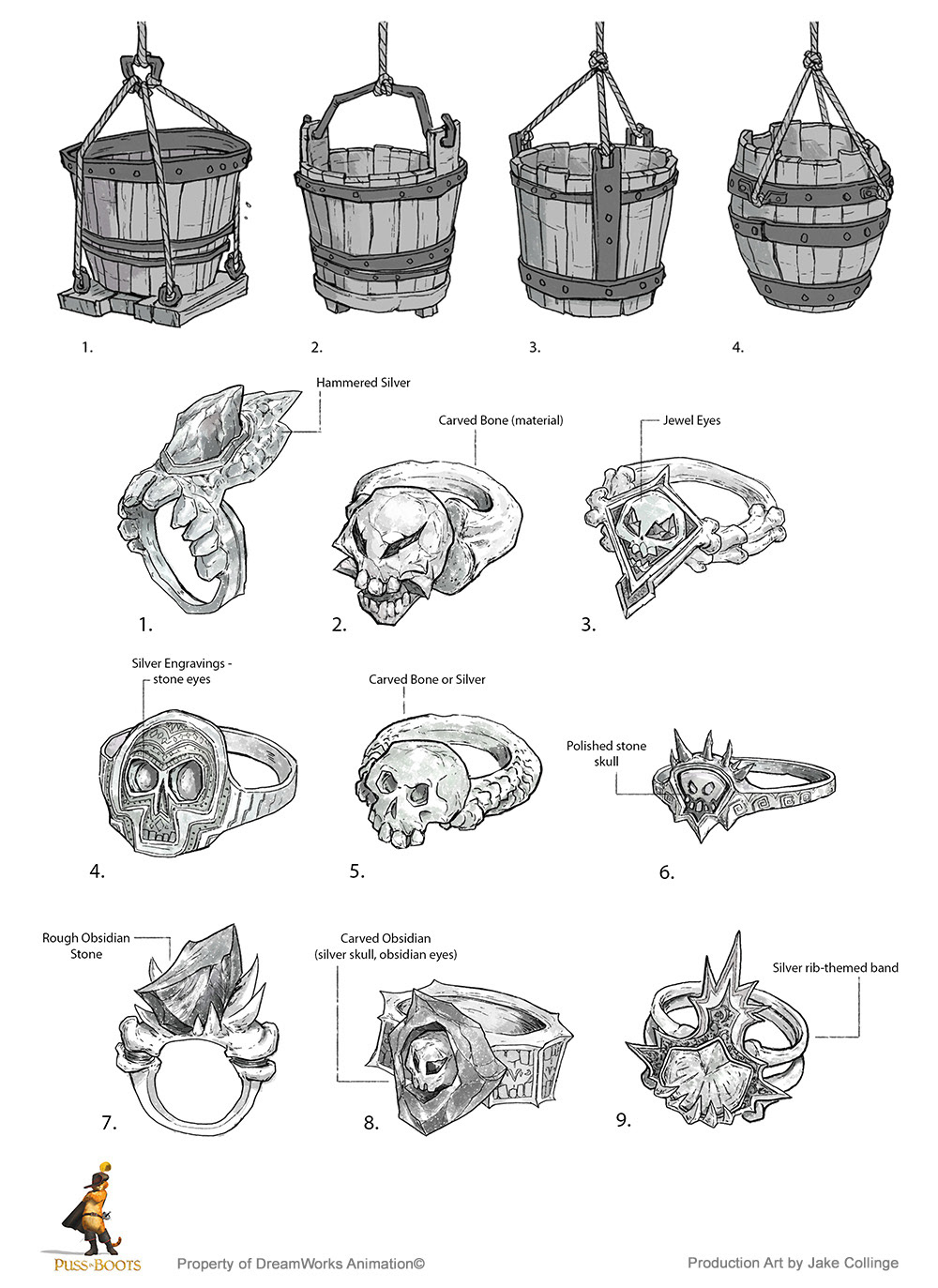 1.
2.
3.
4.

Hammered Silver
Carved Bone (material)
Jewel Eyes

1.
2.
3.

Silver Engravings - stone eyes
Carved Bone or Silver
Polished stone skull

4.
5.
6.

Rough Obsidian Stone
Carved Obsidian (silver skull, obsidian eyes)
Silver rib-themed band

7.
8.
9.

PUSS IN BOOTS
Property of DreamWorks Animation©
Production Art by Jake Collinge