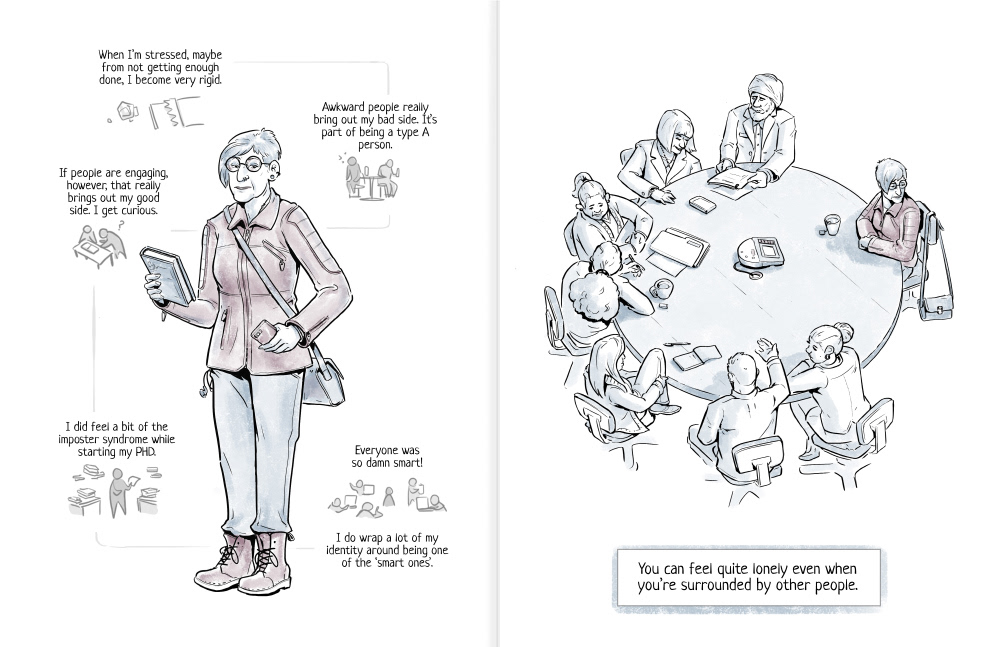 When I'm stressed, maybe from not getting enough done, I become very rigid.

Awkward people really bring out my bad side. It's part of being a type A person.

If people are engaging, however, that really brings out my good side. I get curious.

I did feel a bit of the imposter syndrome while starting my PHD.

Everyone was so damn smart!

I do wrap a lot of my identity around being one of the 'smart ones'.

You can feel quite lonely even when you're surrounded by other people.