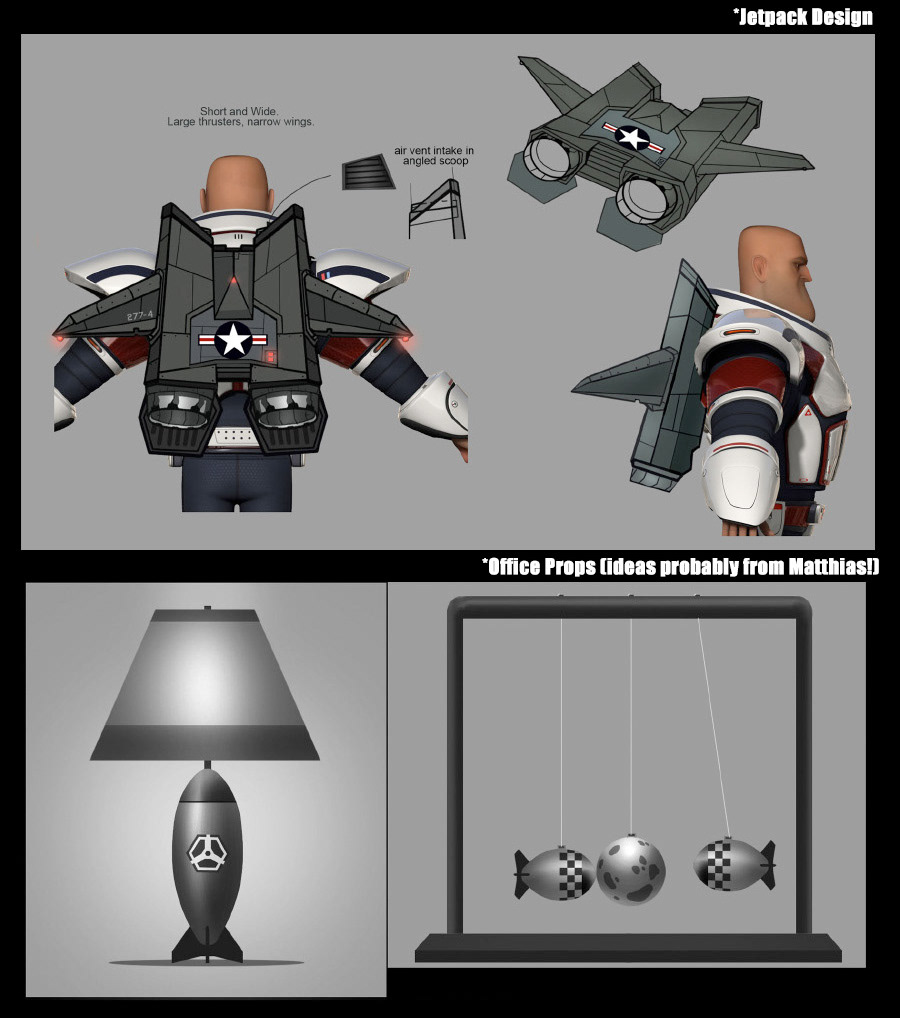 *Jetpack Design

Short and Wide.
Large thrusters, narrow wings.

air vent intake in angled scoop

277-A

*Office Props (ideas probably from Matthias!)