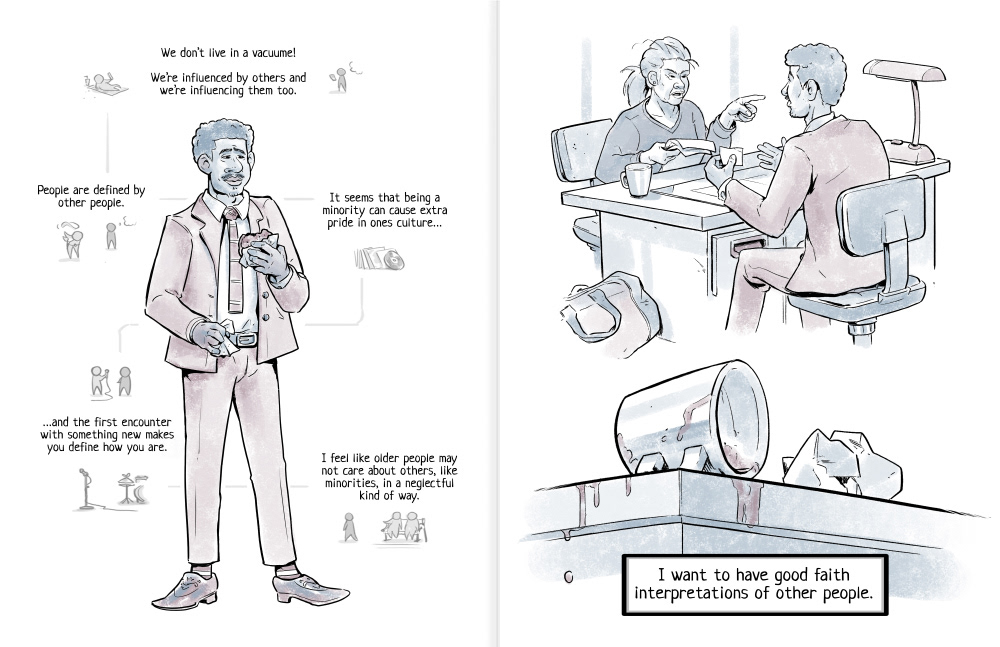 We don't live in a vacuume!

We're influenced by others and we're influencing them too.

People are defined by other people.

It seems that being a minority can cause extra pride in ones culture...

...and the first encounter with something new makes you define how you are.

I feel like older people may not care about others, like minorities, in a neglectful kind of way.

I want to have good faith interpretations of other people.