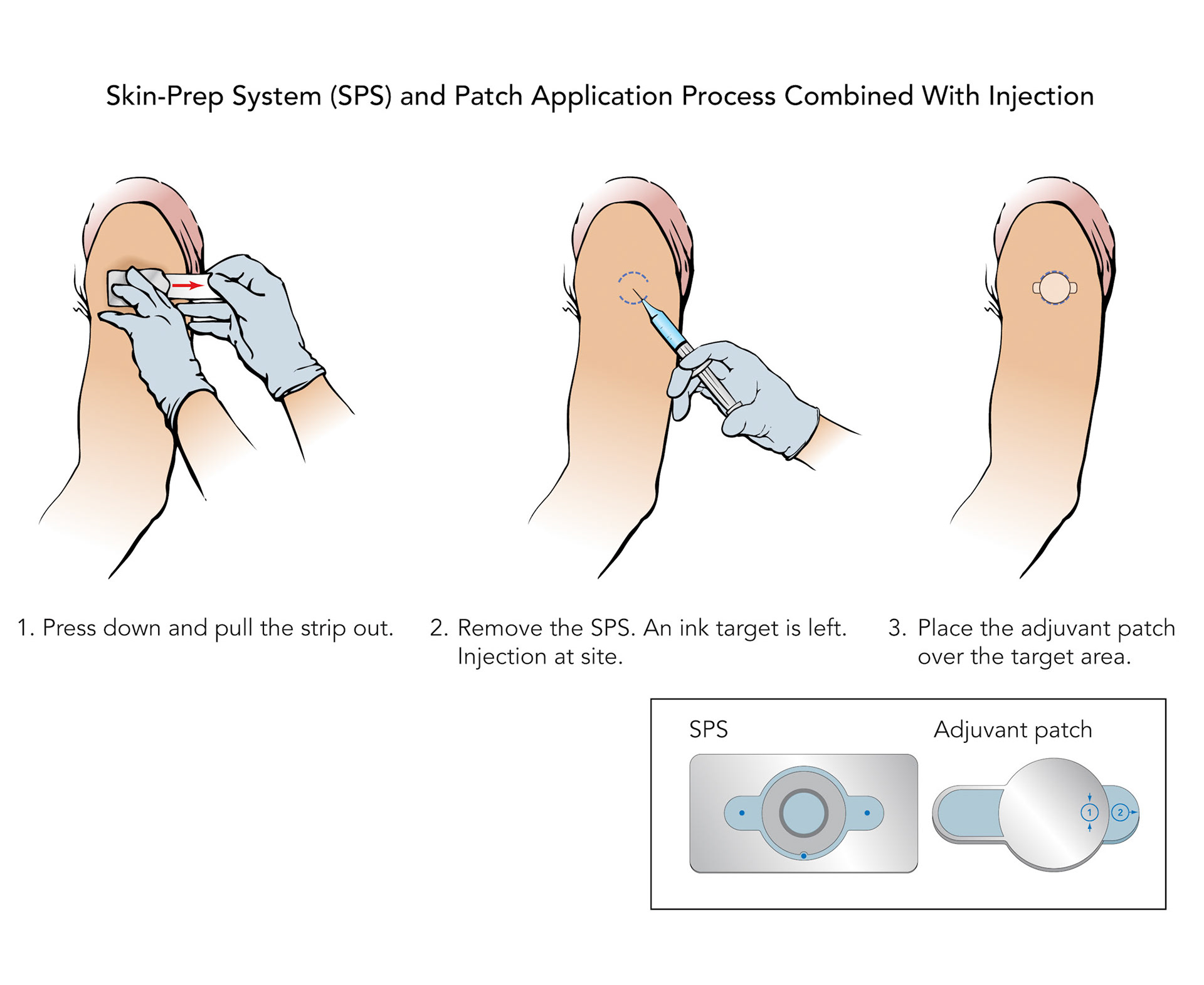 Skin-Prep System (SPS) and Patch Application Process Combined With Injection

1. Press down and pull the strip out.

2. Remove the SPS. An ink target is left. Injection at site.

3. Place the adjuvant patch over the target area.

SPS

Adjuvant patch

1

2