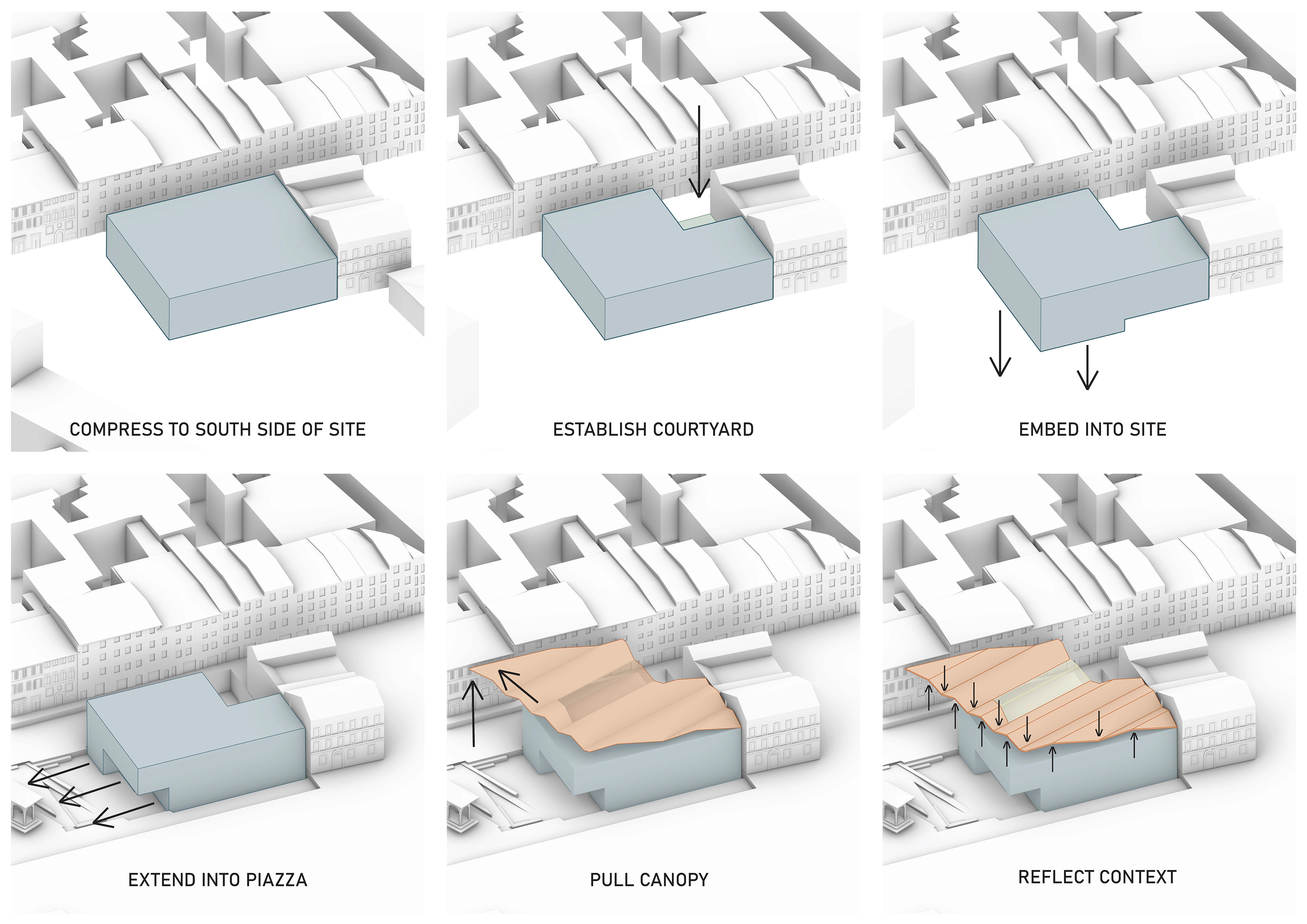 COMPRESS TO SOUTH SIDE OF SITE

ESTABLISH COURTYARD

EMBED INTO SITE

EXTEND INTO PIAZZA

PULL CANOPY

REFLECT CONTEXT