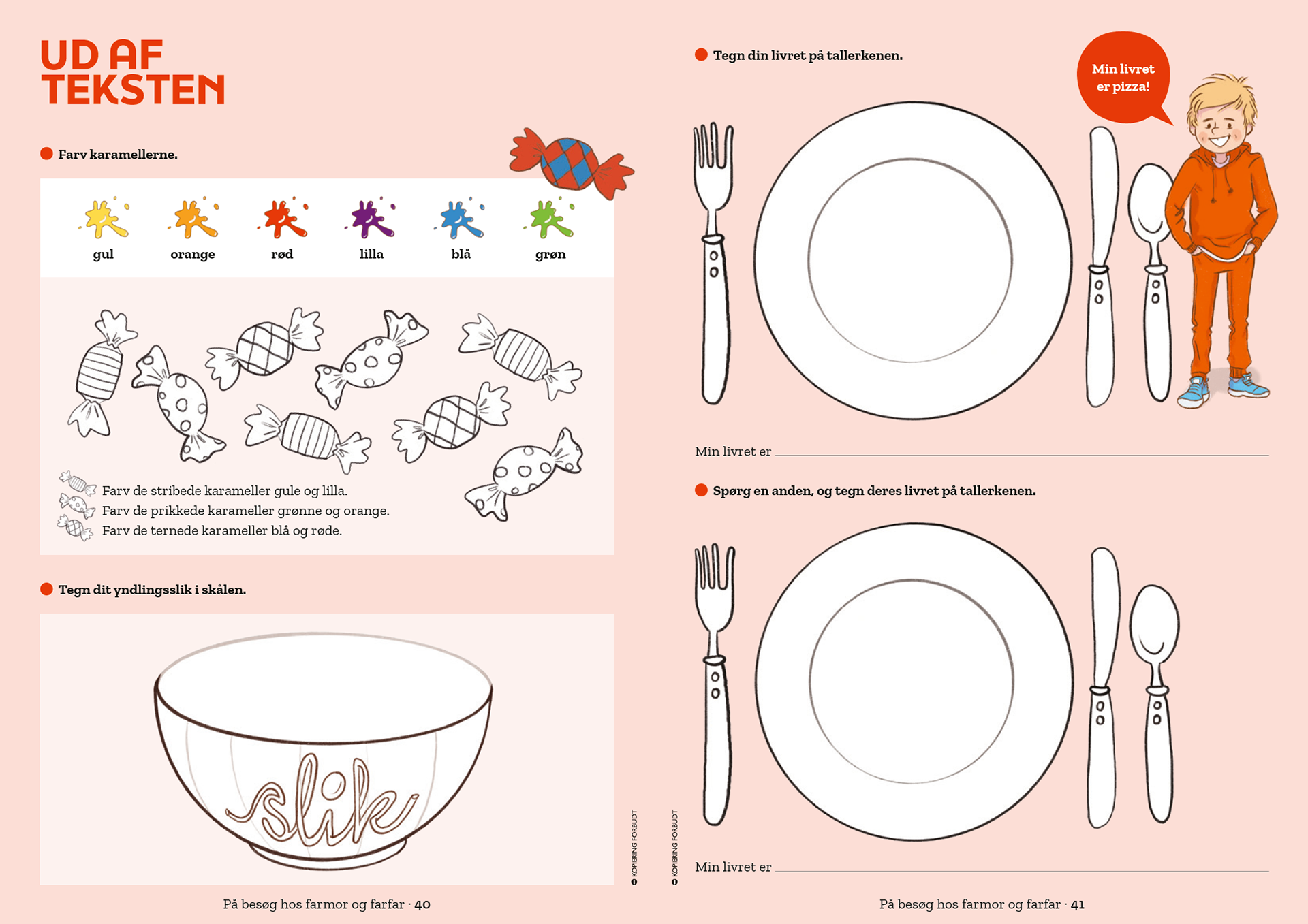 UD AF TEKSTEN

Farv karamellerne.

gul
orange
rød
lilla
blå
grøn

Farv de stribede karameller gule og lilla.
Farv de prikkede karameller grønne og orange.
Farv de ternede karameller blå og røde.

Tegn dit yndlingsslik i skålen.

slik

KOPIERING FORBUDT

På besøg hos farmor og farfar · 40

Tegn din livret på tallerkenen.

Min livret er pizza!

Min livret er

Spørg en anden, og tegn deres livret på tallerkenen.

Min livret er

KOPIERING FORBUDT

På besøg hos farmor og farfar · 41