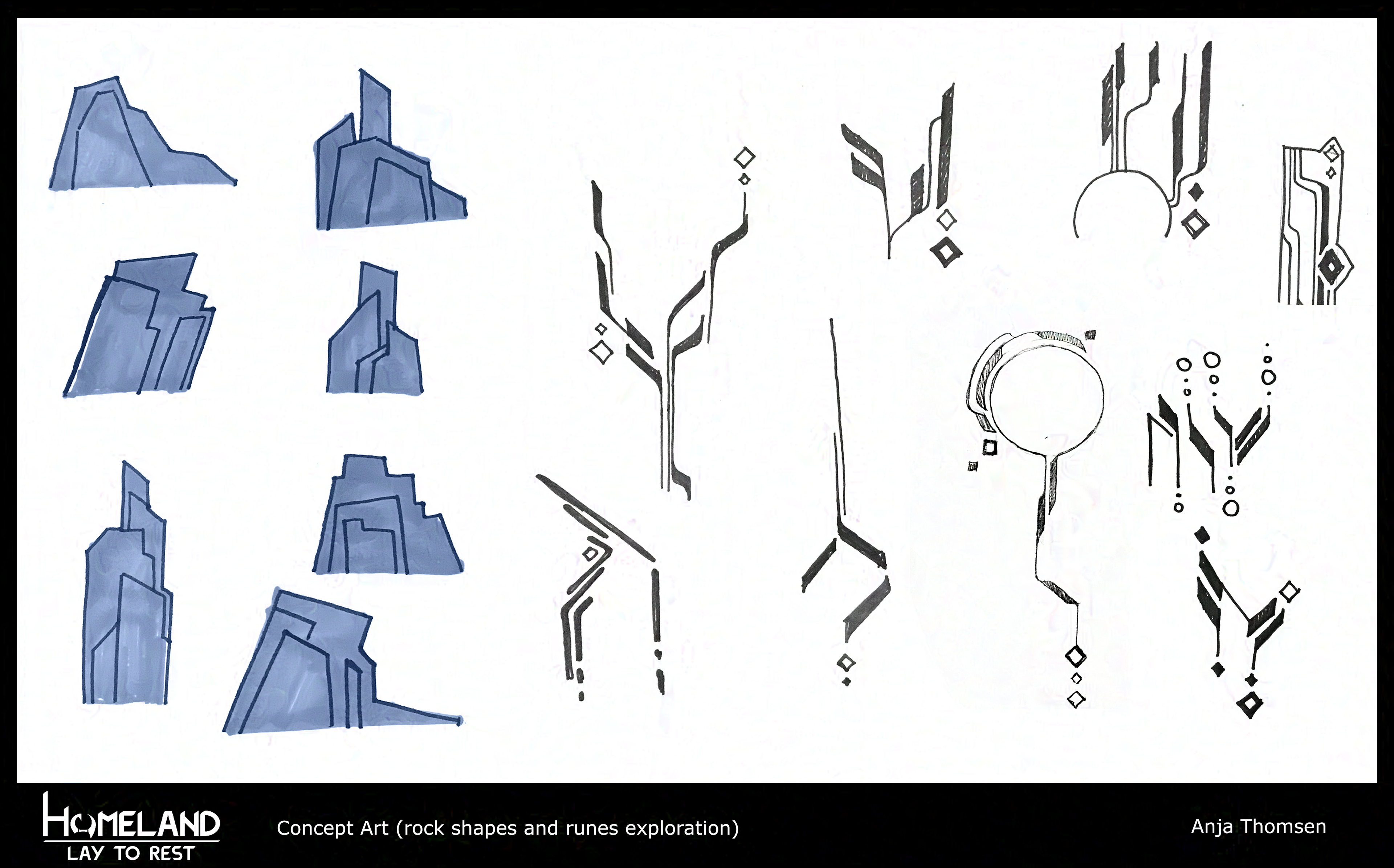 HOMELAND
LAY TO REST

Concept Art (rock shapes and runes exploration)

Anja Thomsen