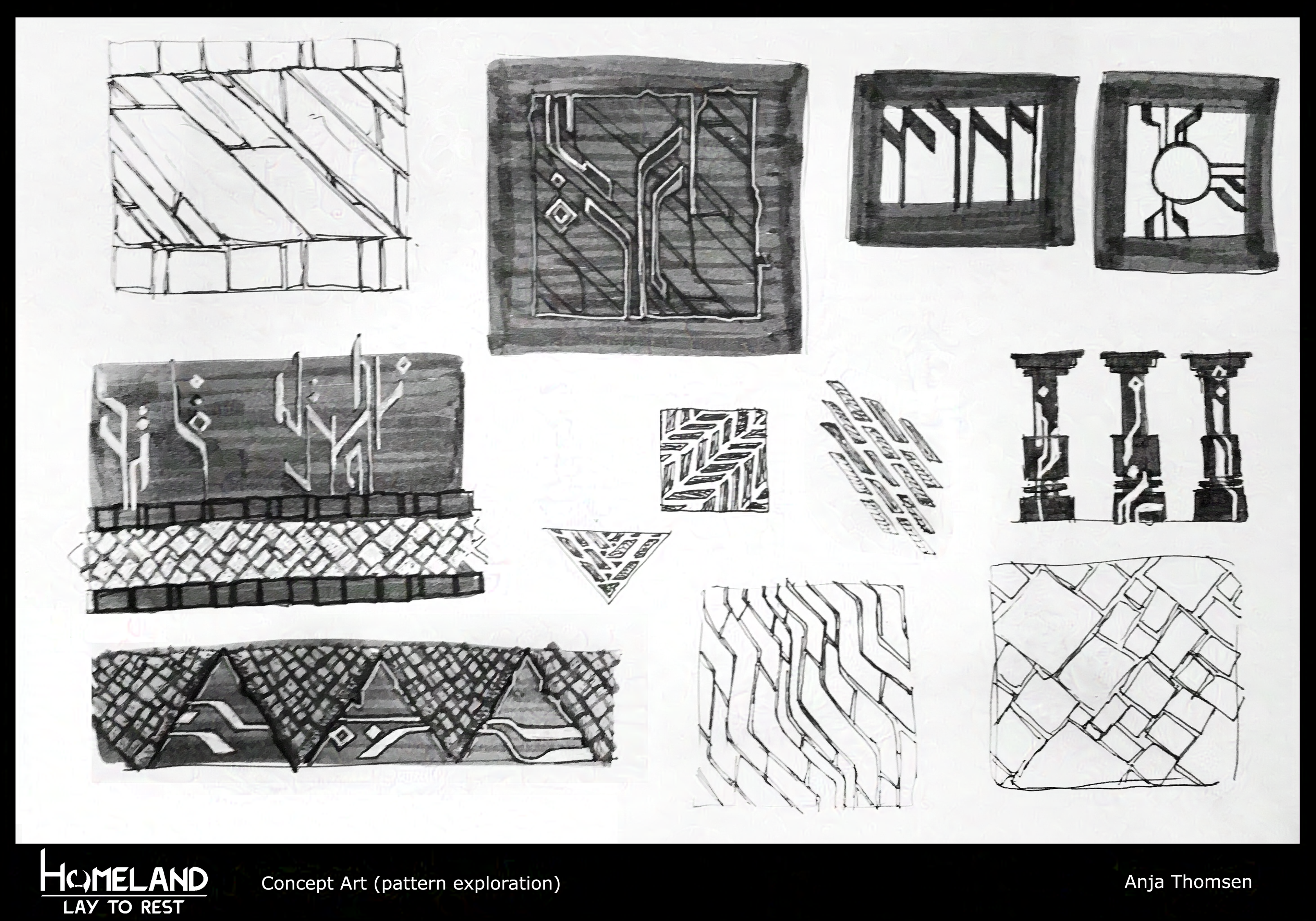 HOMELAND
LAY TO REST

Concept Art (pattern exploration)

Anja Thomsen