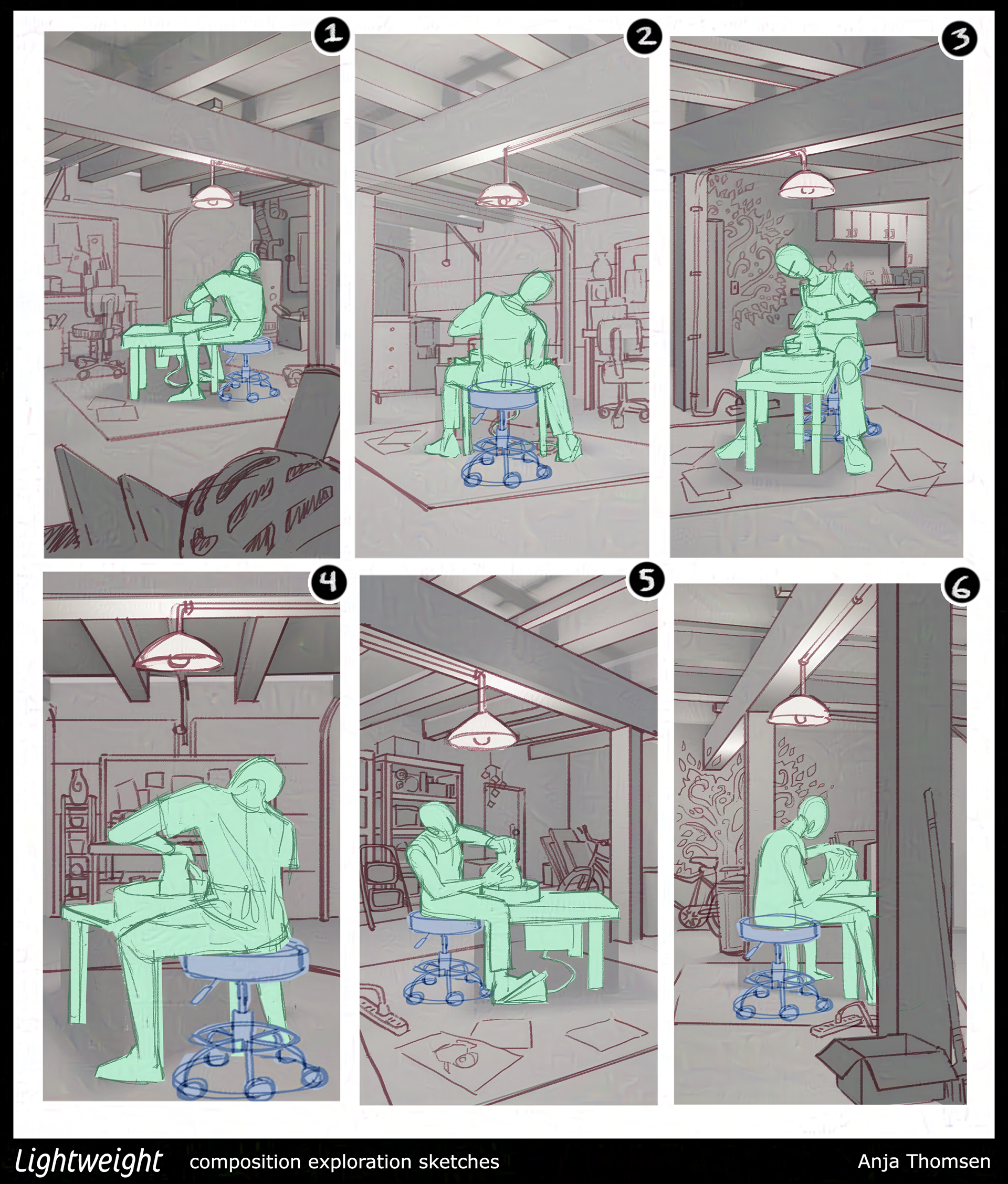 1

2

3

4

5

6

Lightweight composition exploration sketches Anja Thomsen