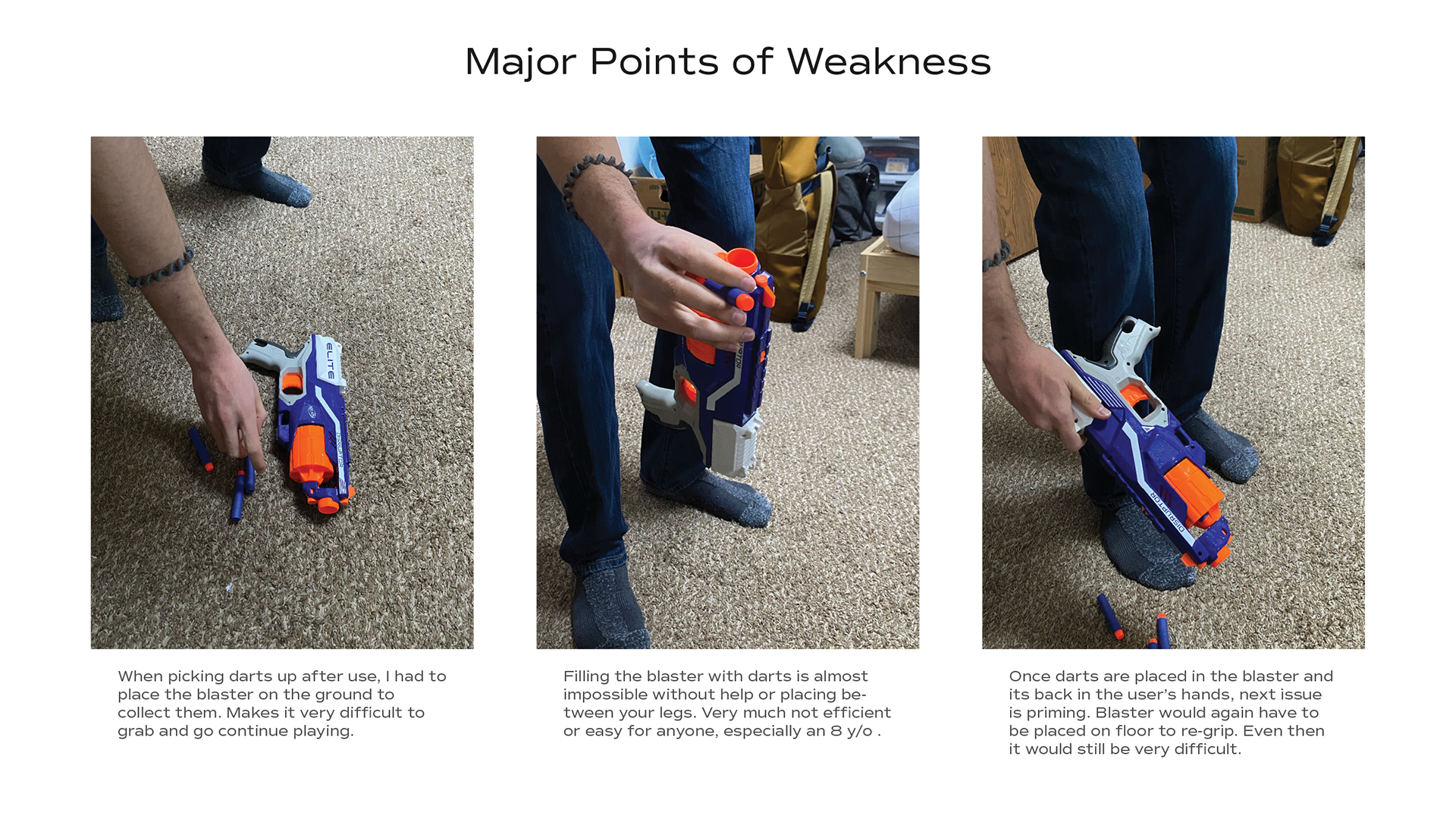 Major Points of Weakness

ELITE

DISRUPTOR

When picking darts up after use, I had to place the blaster on the ground to collect them. Makes it very difficult to grab and go continue playing.

Filling the blaster with darts is almost impossible without help or placing between your legs. Very much not efficient or easy for anyone, especially an 8 y/o .

Once darts are placed in the blaster and its back in the user's hands, next issue is priming. Blaster would again have to be placed on floor to re-grip. Even then it would still be very difficult.