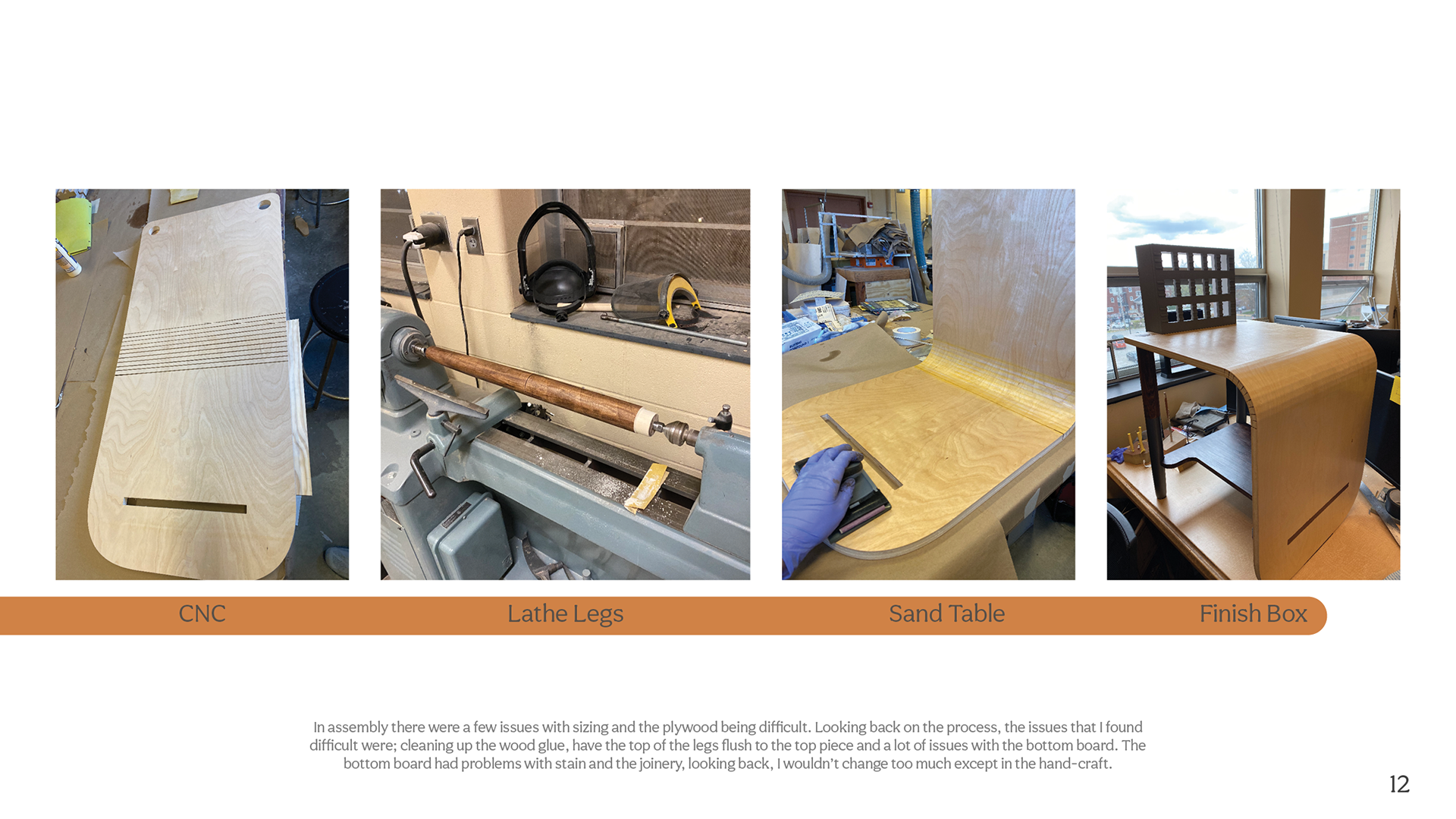 CNC

Lathe Legs

Sand Table

Finish Box

In assembly there were a few issues with sizing and the plywood being difficult. Looking back on the process, the issues that I found difficult were; cleaning up the wood glue, have the top of the legs flush to the top piece and a lot of issues with the bottom board. The bottom board had problems with stain and the joinery, looking back, I wouldn't change too much except in the hand-craft.

12