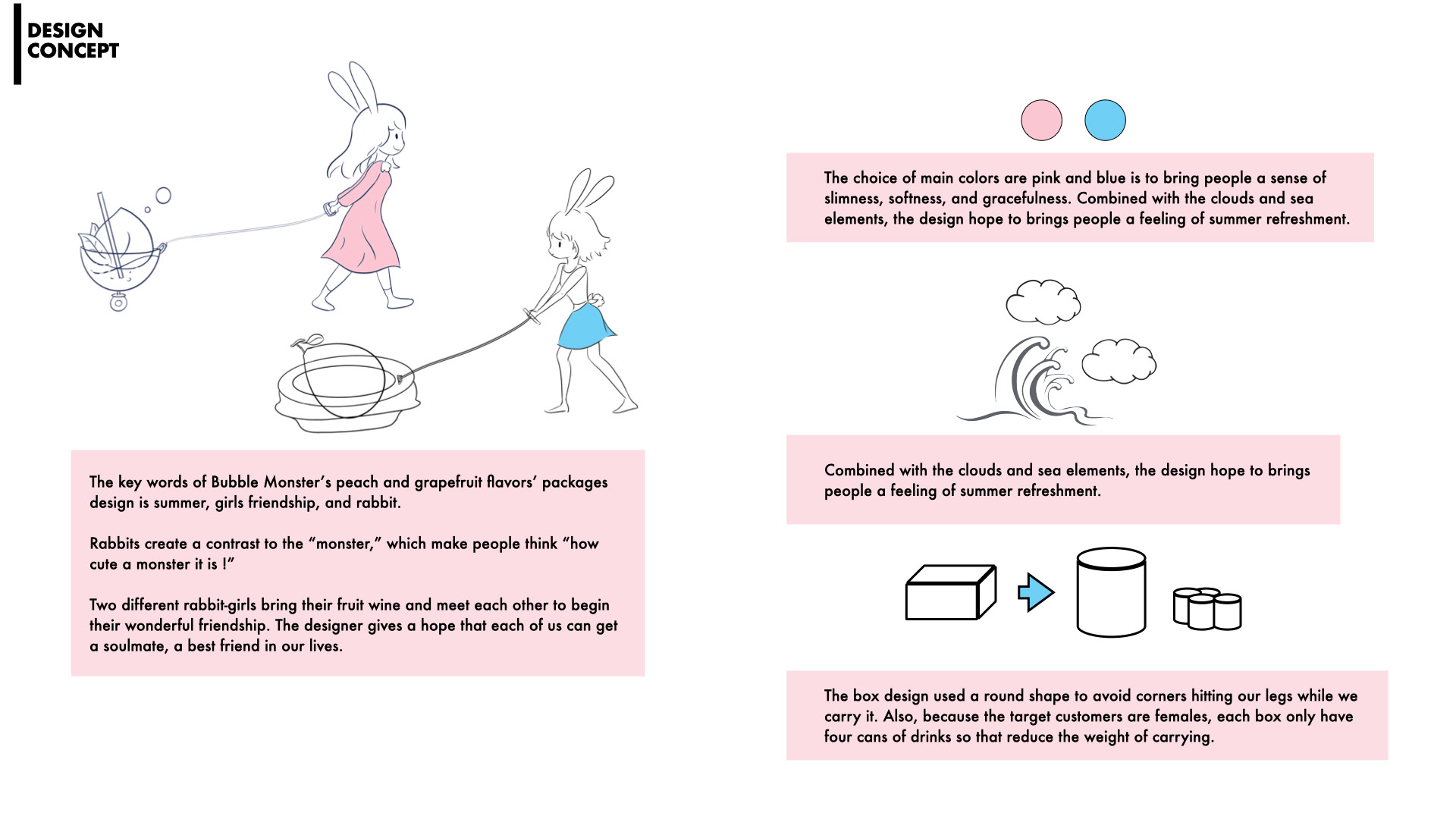 DESIGN CONCEPT

The key words of Bubble Monster's peach and grapefruit flavors' packages design is summer, girls friendship, and rabbit.

Rabbits create a contrast to the "monster," which make people think "how cute a monster it is !"

Two different rabbit-girls bring their fruit wine and meet each other to begin their wonderful friendship. The designer gives a hope that each of us can get a soulmate, a best friend in our lives.

The choice of main colors are pink and blue is to bring people a sense of slimness, softness, and gracefulness. Combined with the clouds and sea elements, the design hope to brings people a feeling of summer refreshment.

Combined with the clouds and sea elements, the design hope to brings people a feeling of summer refreshment.

The box design used a round shape to avoid corners hitting our legs while we carry it. Also, because the target customers are females, each box only have four cans of drinks so that reduce the weight of carrying.