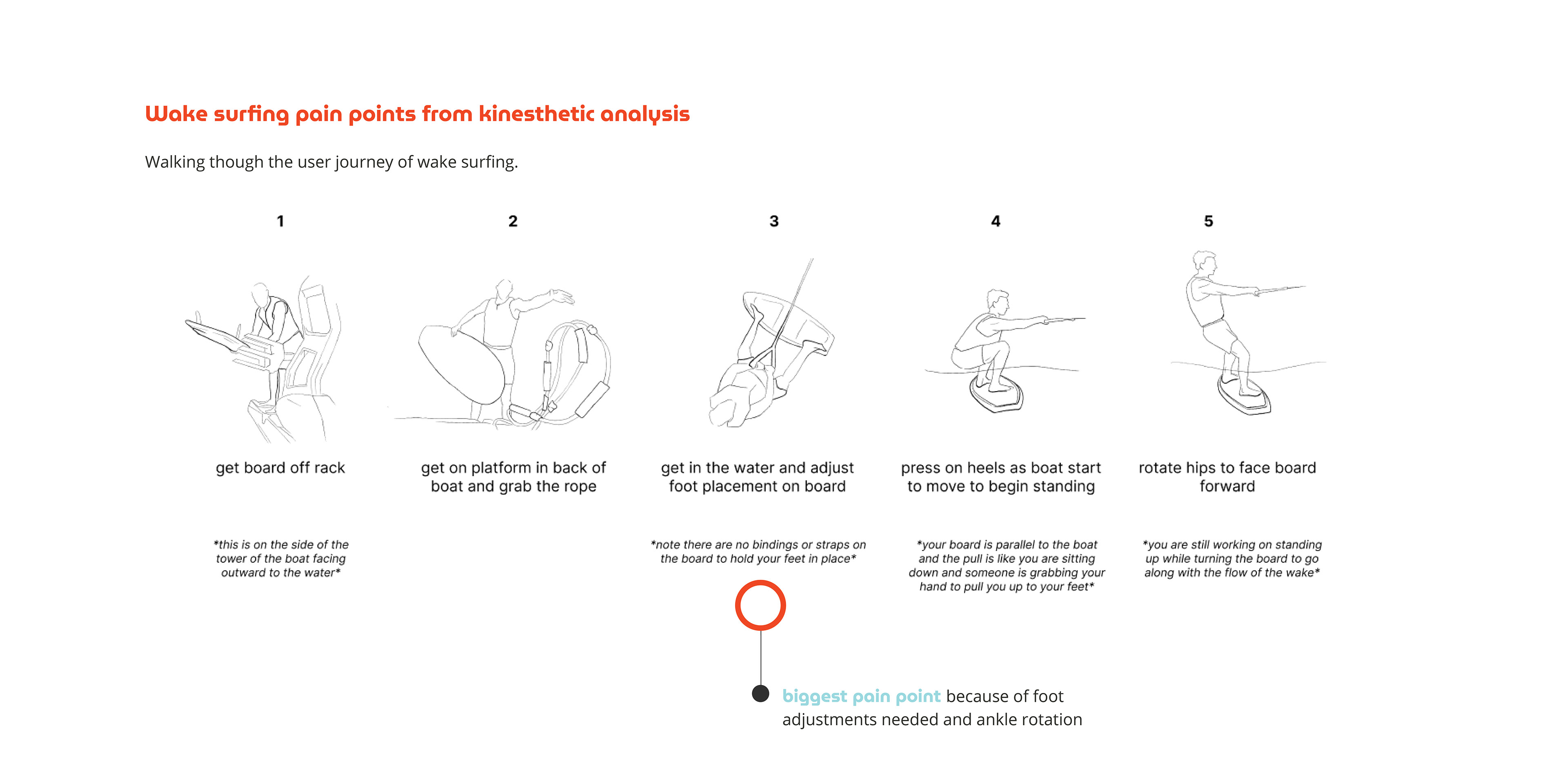 Wake surfing pain points from kinesthetic analysis

Walking though the user journey of wake surfing.

1

get board off rack

*this is on the side of the tower of the boat facing outward to the water*

2

get on platform in back of boat and grab the rope

3

get in the water and adjust foot placement on board

*note there are no bindings or straps on the board to hold your feet in place*

4

press on heels as boat start to move to begin standing

*your board is parallel to the boat and the pull is like you are sitting down and someone is grabbing your hand to pull you up to your feet*

5

rotate hips to face board forward

*you are still working on standing up while turning the board to go along with the flow of the wake*

biggest pain point because of foot adjustments needed and ankle rotation