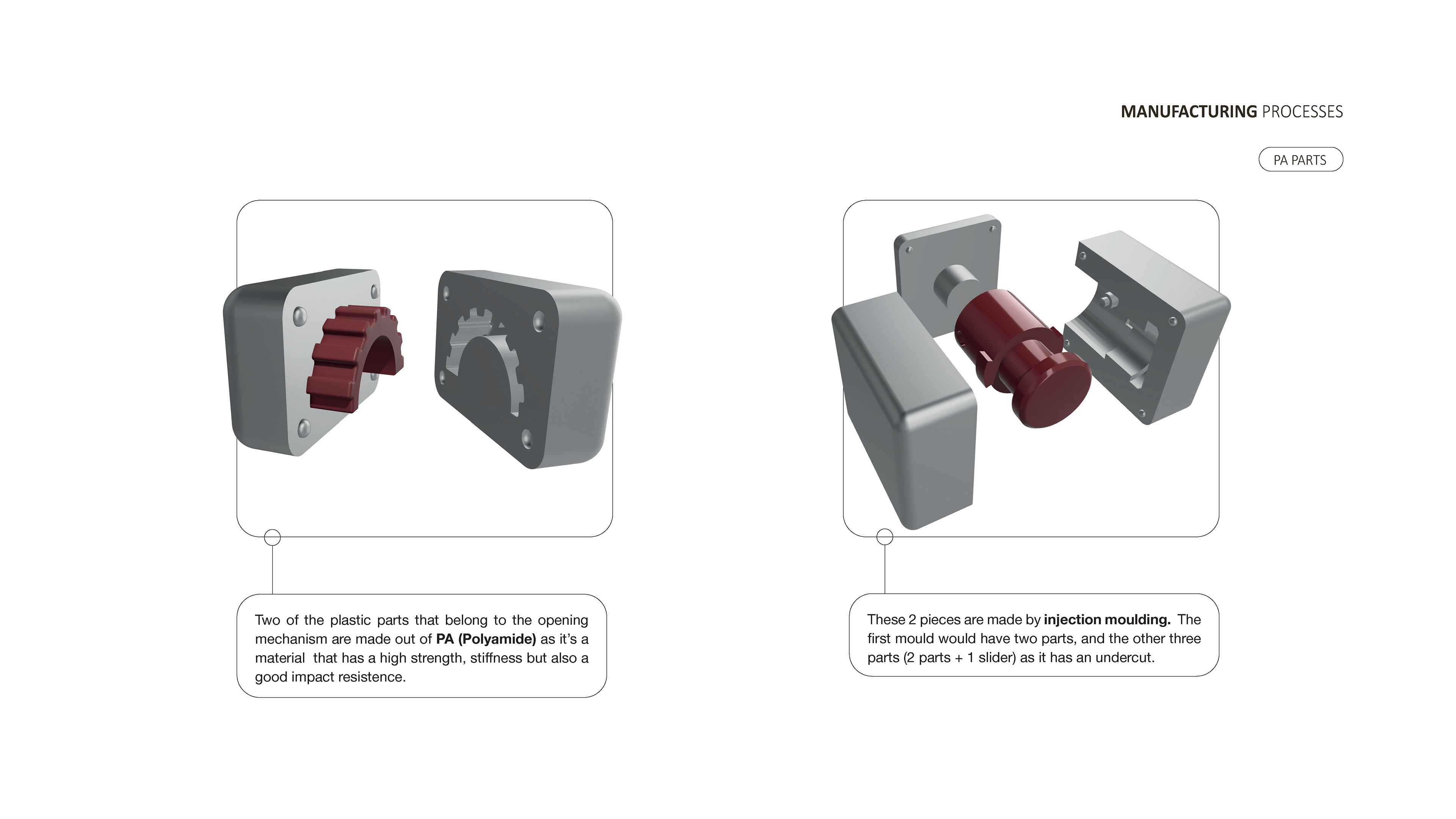 MANUFACTURING PROCESSES

PA PARTS

Two of the plastic parts that belong to the opening mechanism are made out of PA (Polyamide) as it's a material that has a high strength, stiffness but also a good impact resistence.

These 2 pieces are made by injection moulding. The first mould would have two parts, and the other three parts (2 parts + 1 slider) as it has an undercut.