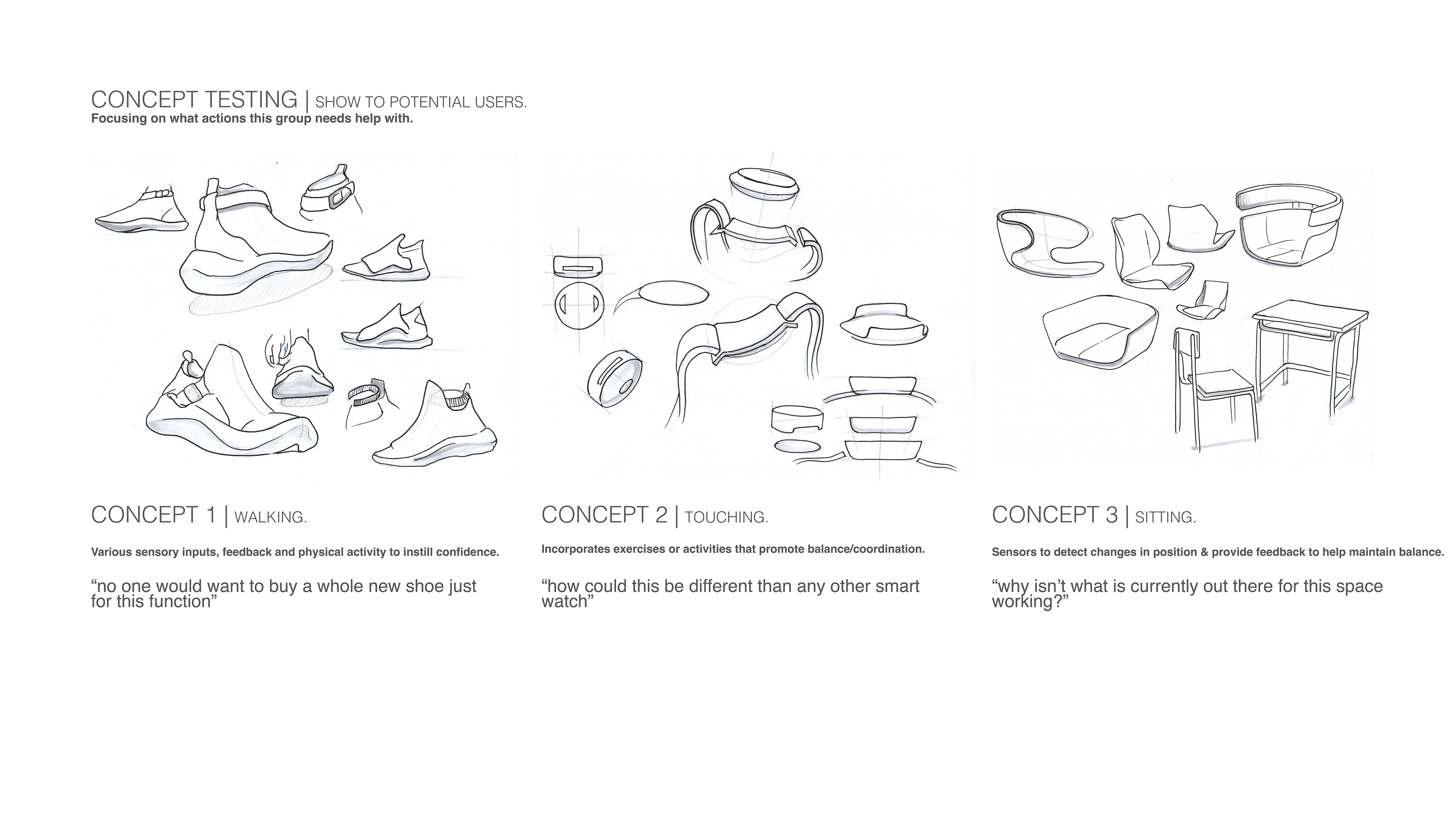 CONCEPT TESTING | SHOW TO POTENTIAL USERS.
Focusing on what actions this group needs help with.

CONCEPT 1 | WALKING.

Various sensory inputs, feedback and physical activity to instill confidence.

“no one would want to buy a whole new shoe just for this function”

CONCEPT 2 | TOUCHING.

Incorporates exercises or activities that promote balance/coordination.

“how could this be different than any other smart watch”

CONCEPT 3 | SITTING.

Sensors to detect changes in position & provide feedback to help maintain balance.

“why isn’t what is currently out there for this space working?”