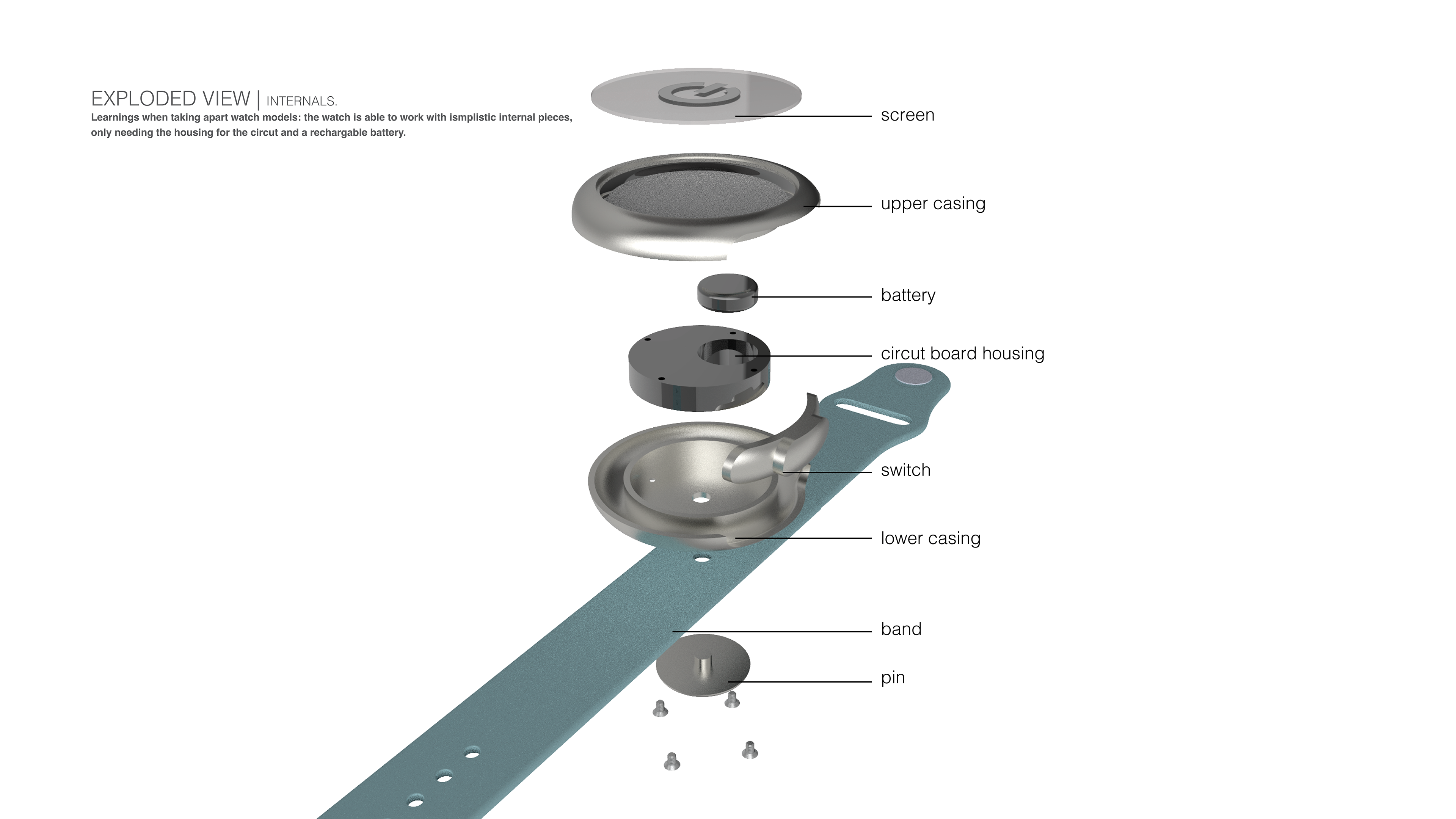 EXPLODED VIEW | INTERNALS.
Learnings when taking apart watch models: the watch is able to work with ismplistic internal pieces, only needing the housing for the circut and a rechargable battery.

screen

upper casing

battery

circut board housing

switch

lower casing

band

pin