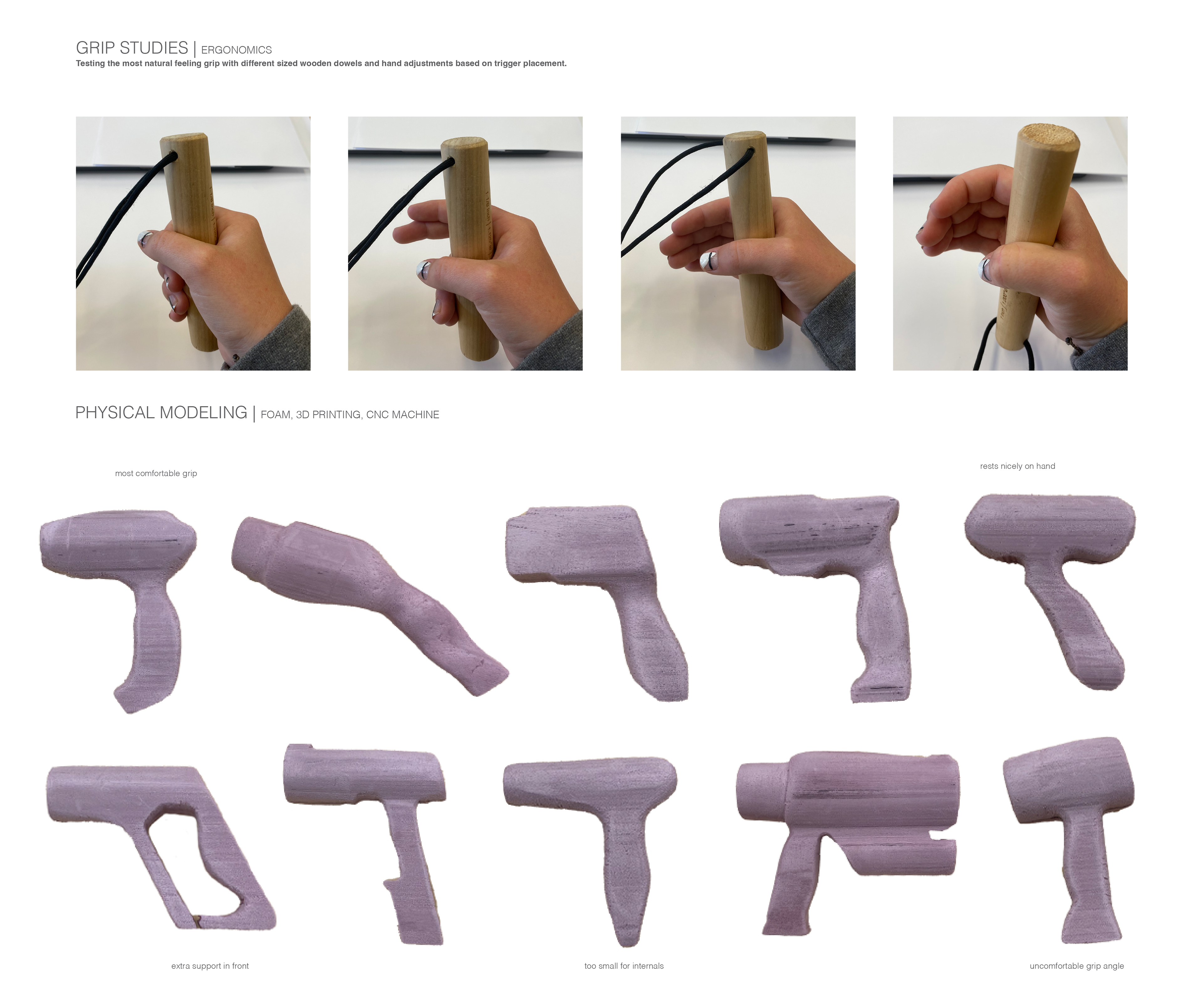 GRIP STUDIES | ERGONOMICS
Testing the most natural feeling grip with different sized wooden dowels and hand adjustments based on trigger placement.

PHYSICAL MODELING | FOAM, 3D PRINTING, CNC MACHINE

most comfortable grip

rests nicely on hand

extra support in front

too small for internals

uncomfortable grip angle