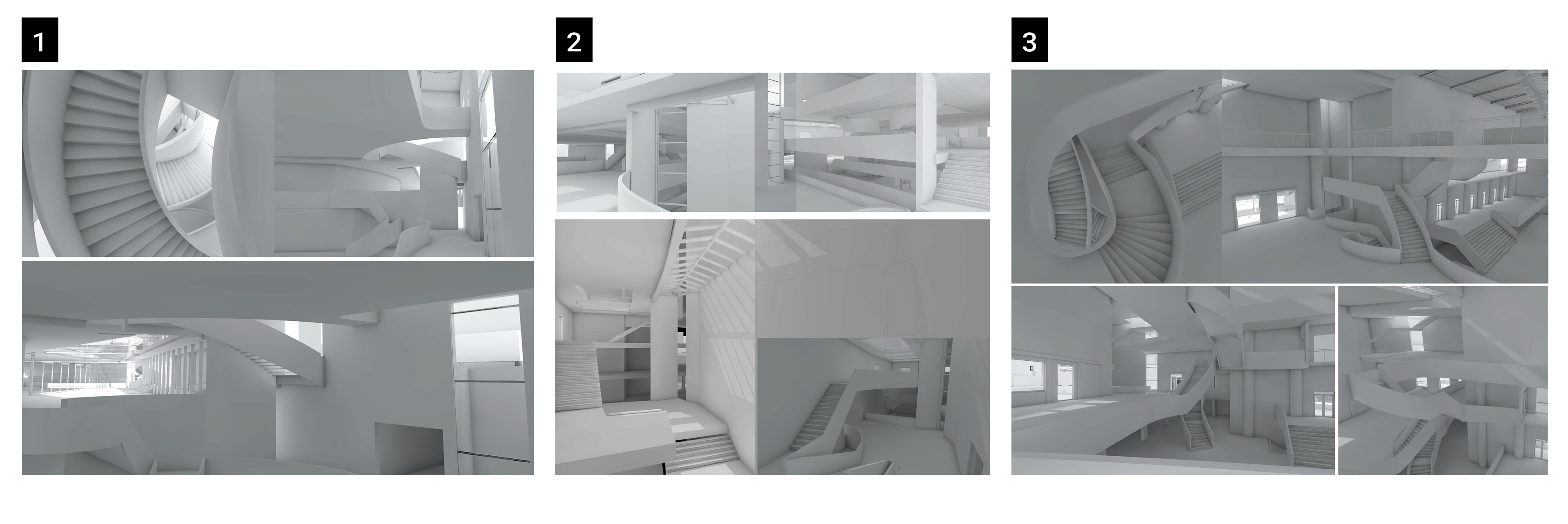 1

2

3