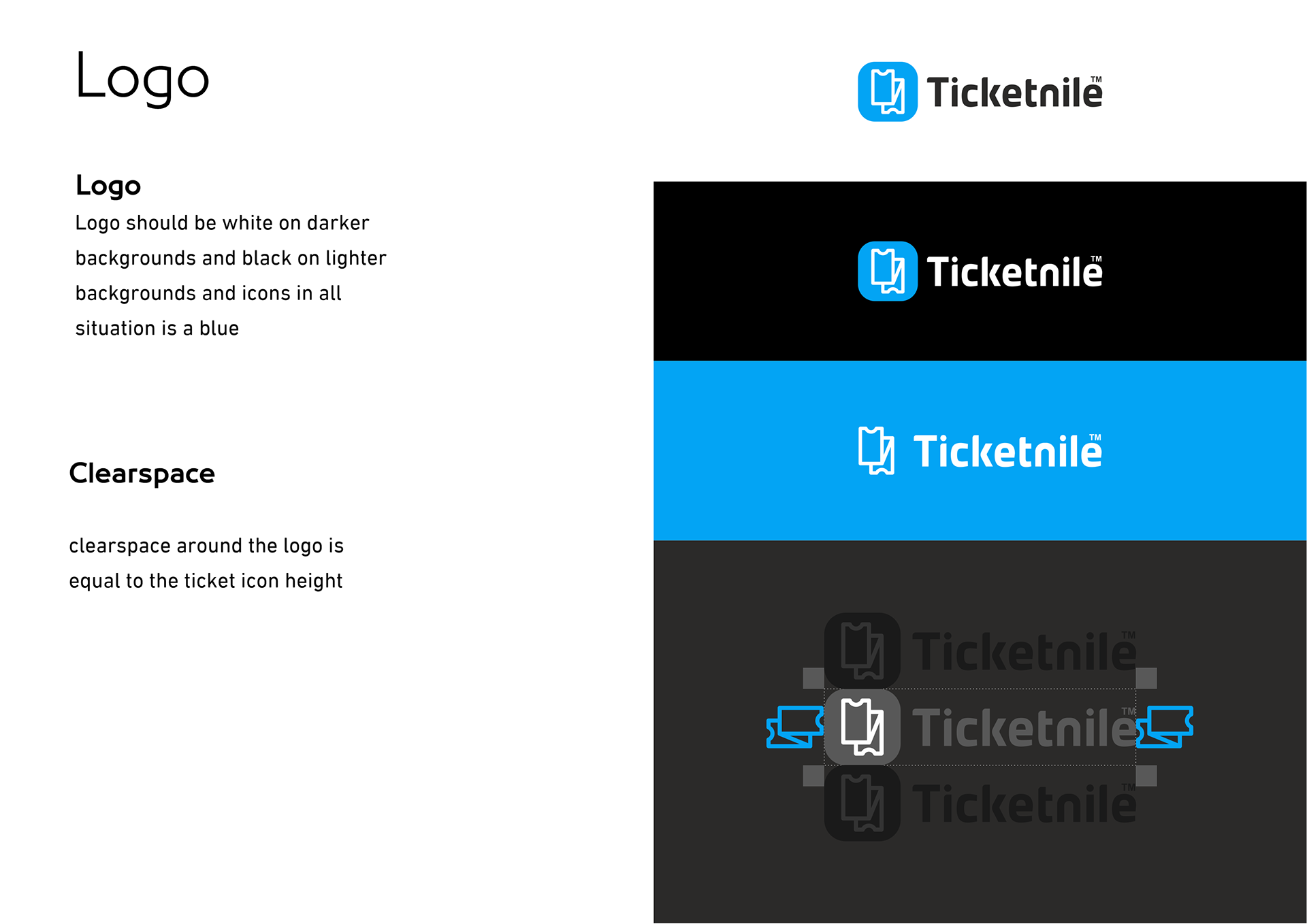 Logo

Logo

Logo should be white on darker backgrounds and black on lighter backgrounds and icons in all situation is a blue

Clearspace

clearspace around the logo is equal to the ticket icon height

Ticketnile™

Ticketnile™

Ticketnile™

Ticketnile™

Ticketnile™

Ticketnile™