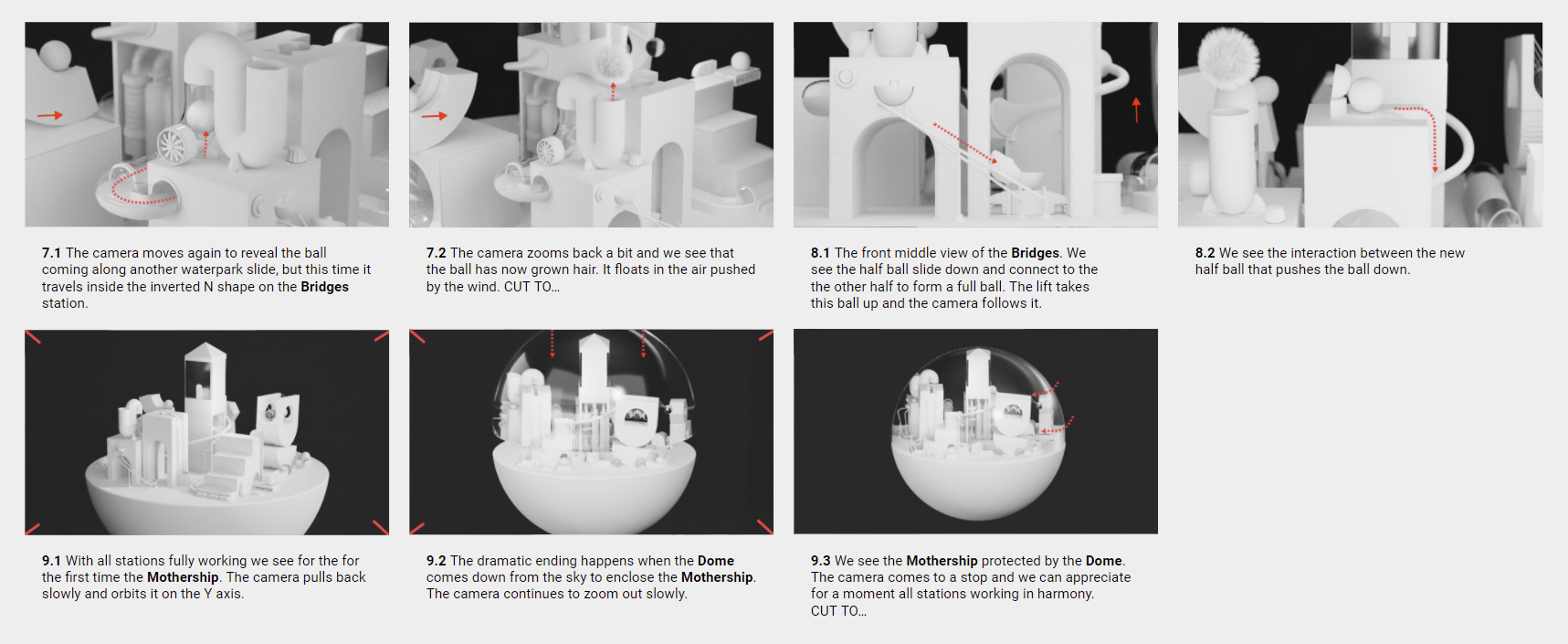 7.1 The camera moves again to reveal the ball coming along another waterpark slide, but this time it travels inside the inverted N shape on the Bridges station.

7.2 The camera zooms back a bit and we see that the ball has now grown hair. It floats in the air pushed by the wind. CUT TO...

8.1 The front middle view of the Bridges. We see the half ball slide down and connect to the the other half to form a full ball. The lift takes this ball up and the camera follows it.

8.2 We see the interaction between the new half ball that pushes the ball down.

9.1 With all stations fully working we see for the for the first time the Mothership. The camera pulls back slowly and orbits it on the Y axis.

9.2 The dramatic ending happens when the Dome comes down from the sky to enclose the Mothership. The camera continues to zoom out slowly.

9.3 We see the Mothership protected by the Dome. The camera comes to a stop and we can appreciate for a moment all stations working in harmony. CUT TO...