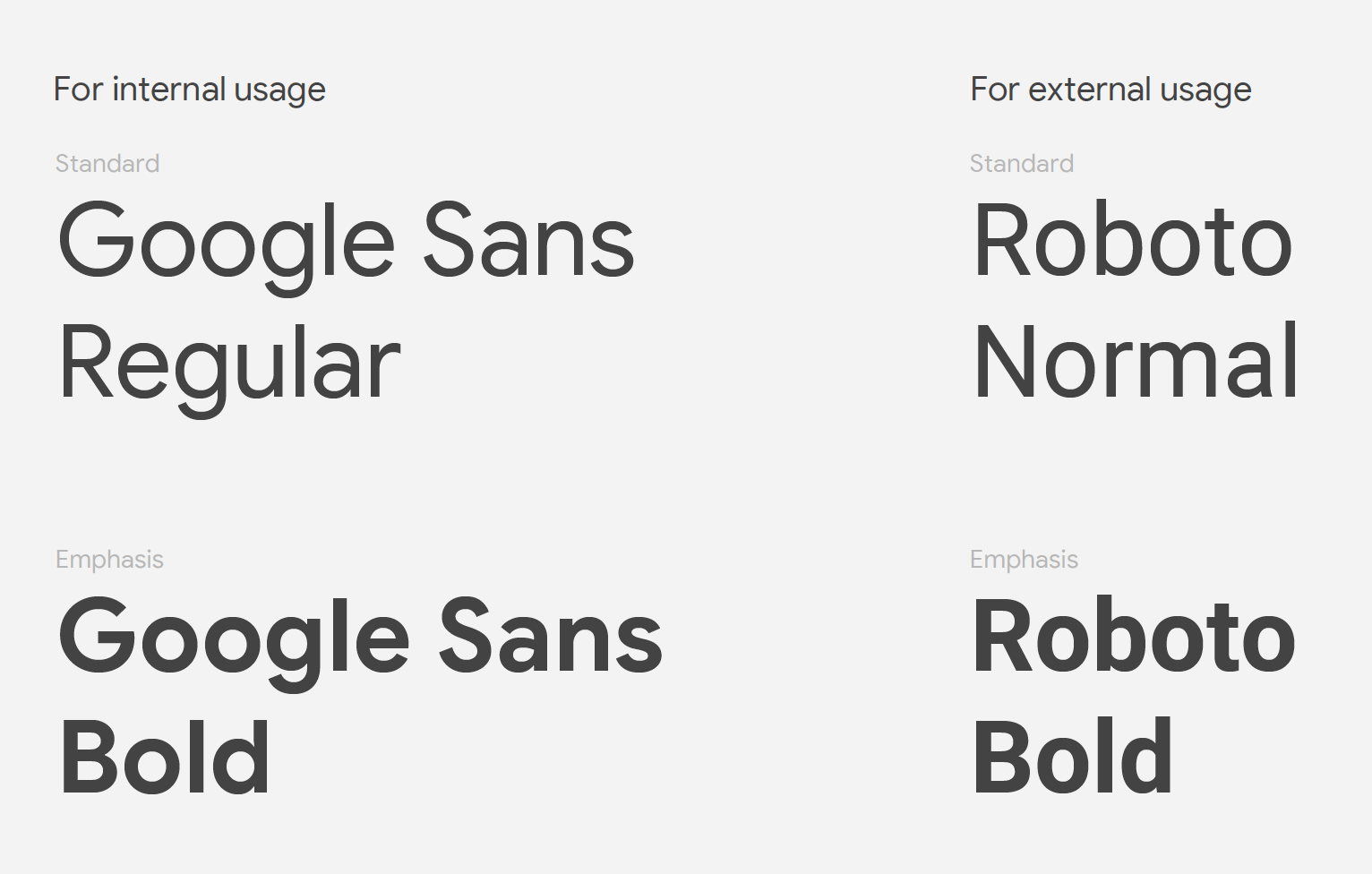 For internal usage

Standard

Google Sans Regular

Emphasis

Google Sans Bold

For external usage

Standard

Roboto Normal

Emphasis

Roboto Bold