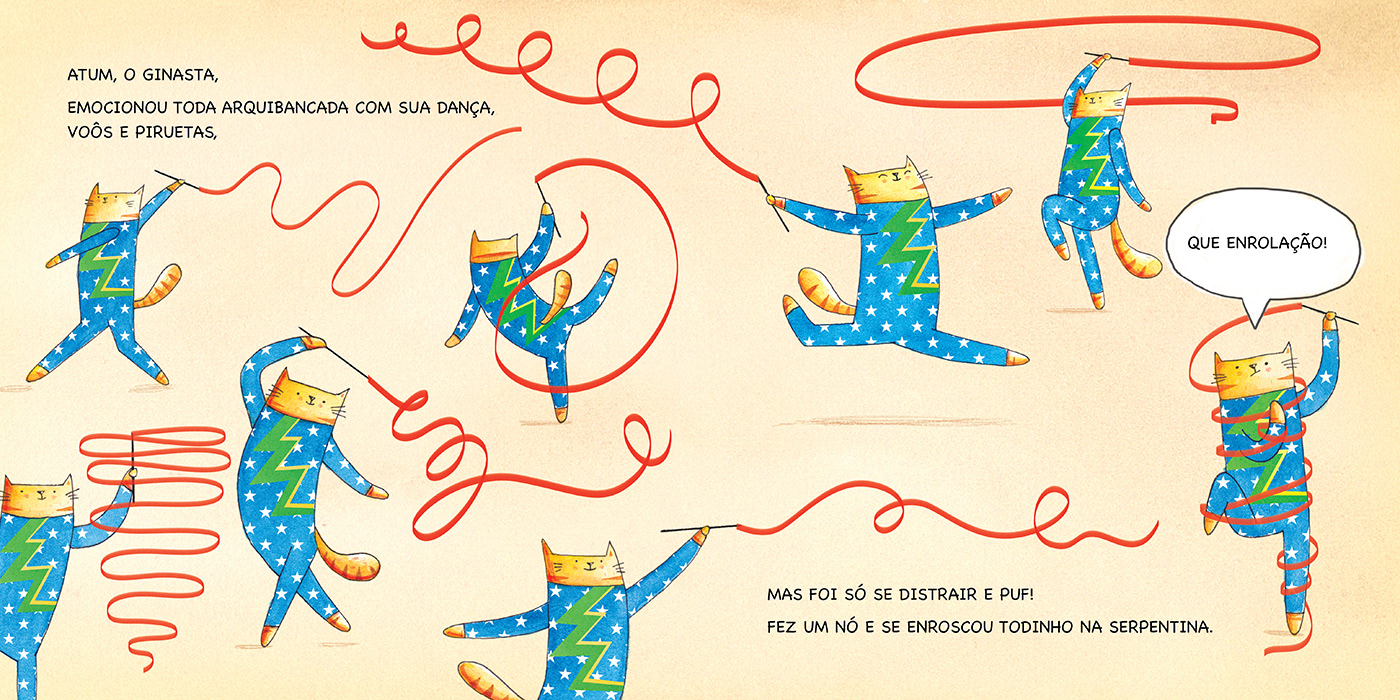 ATUM, O GINASTA,

EMOCIONOU TODA ARQUIBANCADA COM SUA DANÇA, VOÔS E PIRUETAS,

QUE ENROLAÇÃO!

MAS FOI SÓ SE DISTRAIR E PUF!

FEZ UM NÓ E SE ENROSCOU TODINHO NA SERPENTINA.