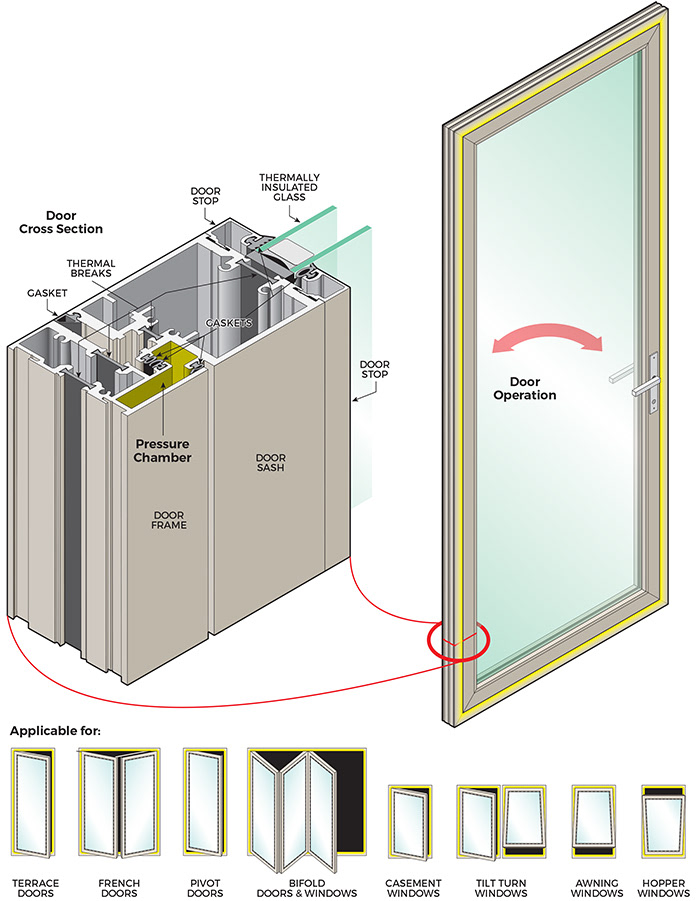 Door Cross Section

DOOR STOP

THERMALLY INSULATED GLASS

THERMAL BREAKS

GASKET

GASKETS

DOOR STOP

Pressure Chamber

DOOR SASH

DOOR FRAME

Door Operation

Applicable for:

TERRACE DOORS

FRENCH DOORS

PIVOT DOORS

BIFOLD DOORS & WINDOWS

CASEMENT WINDOWS

TILT TURN WINDOWS

AWNING WINDOWS

HOPPER WINDOWS