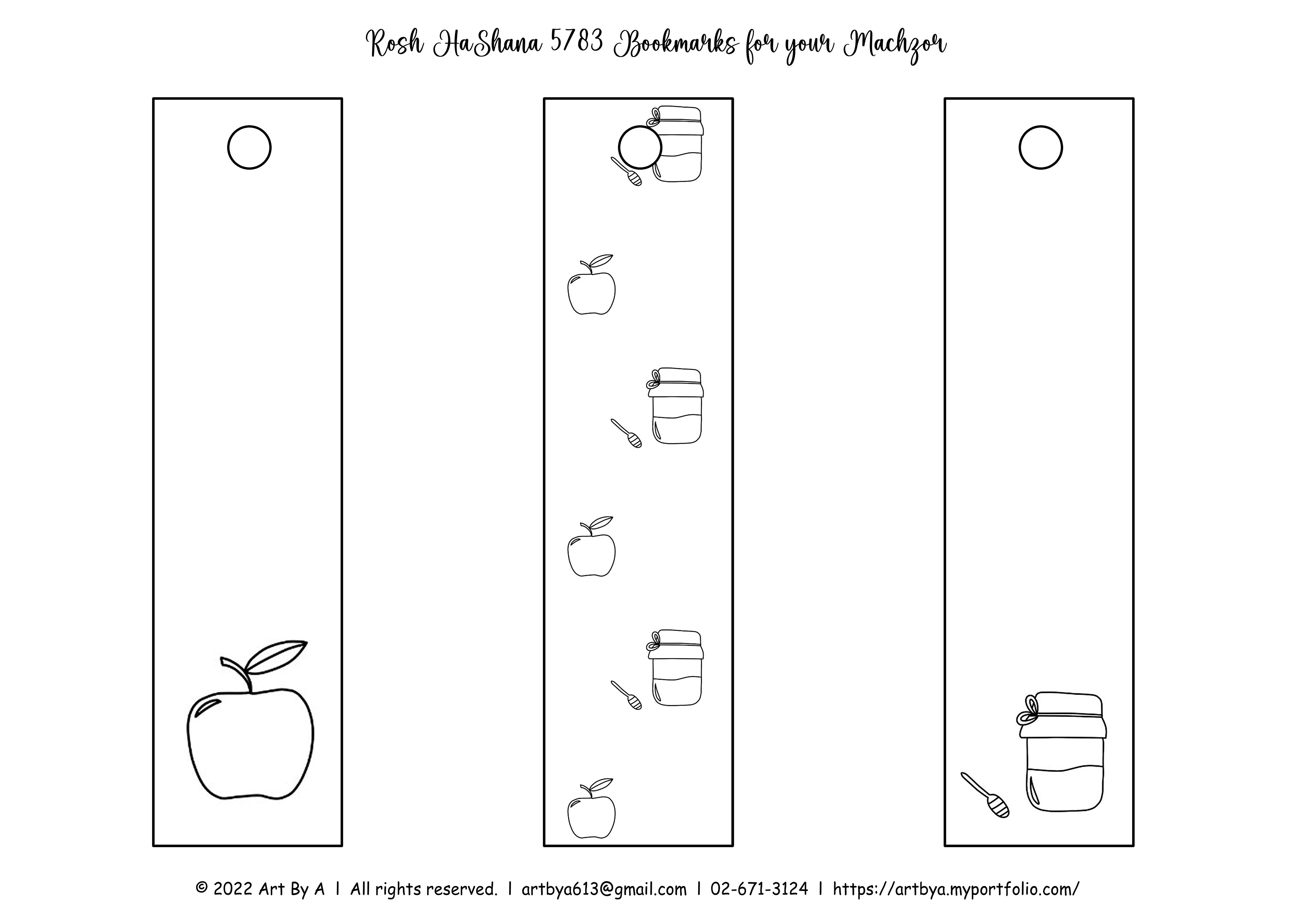 Rosh HaShana 5783 Bookmarks for your Machzor

© 2022 Art By A | All rights reserved. | artbya613@gmail.com | 02-671-3124 | https://artbya.myportfolio.com/