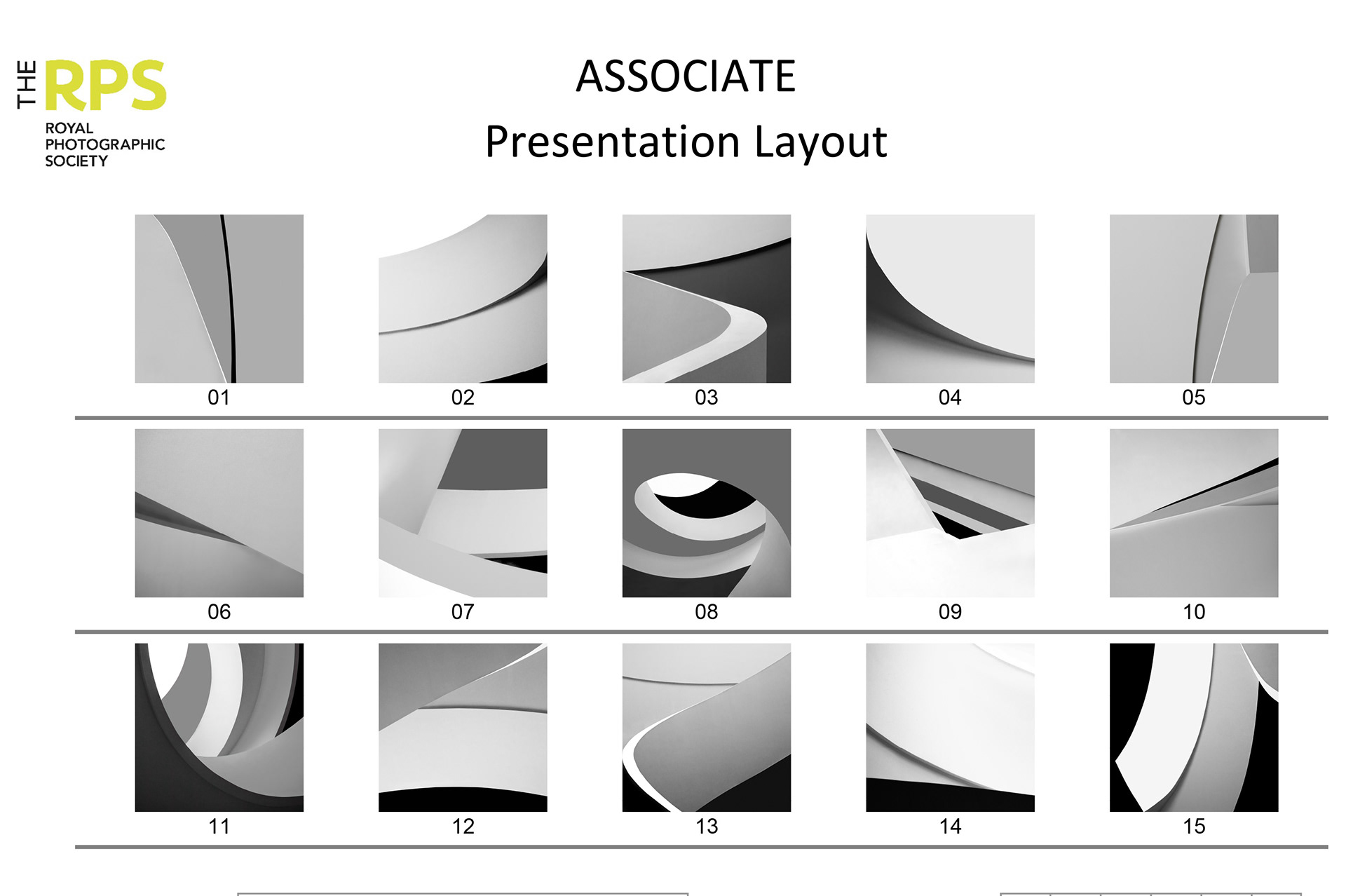 THE RPS
ROYAL PHOTOGRAPHIC SOCIETY

ASSOCIATE
Presentation Layout

01 02 03 04 05

06 07 08 09 10

11 12 13 14 15