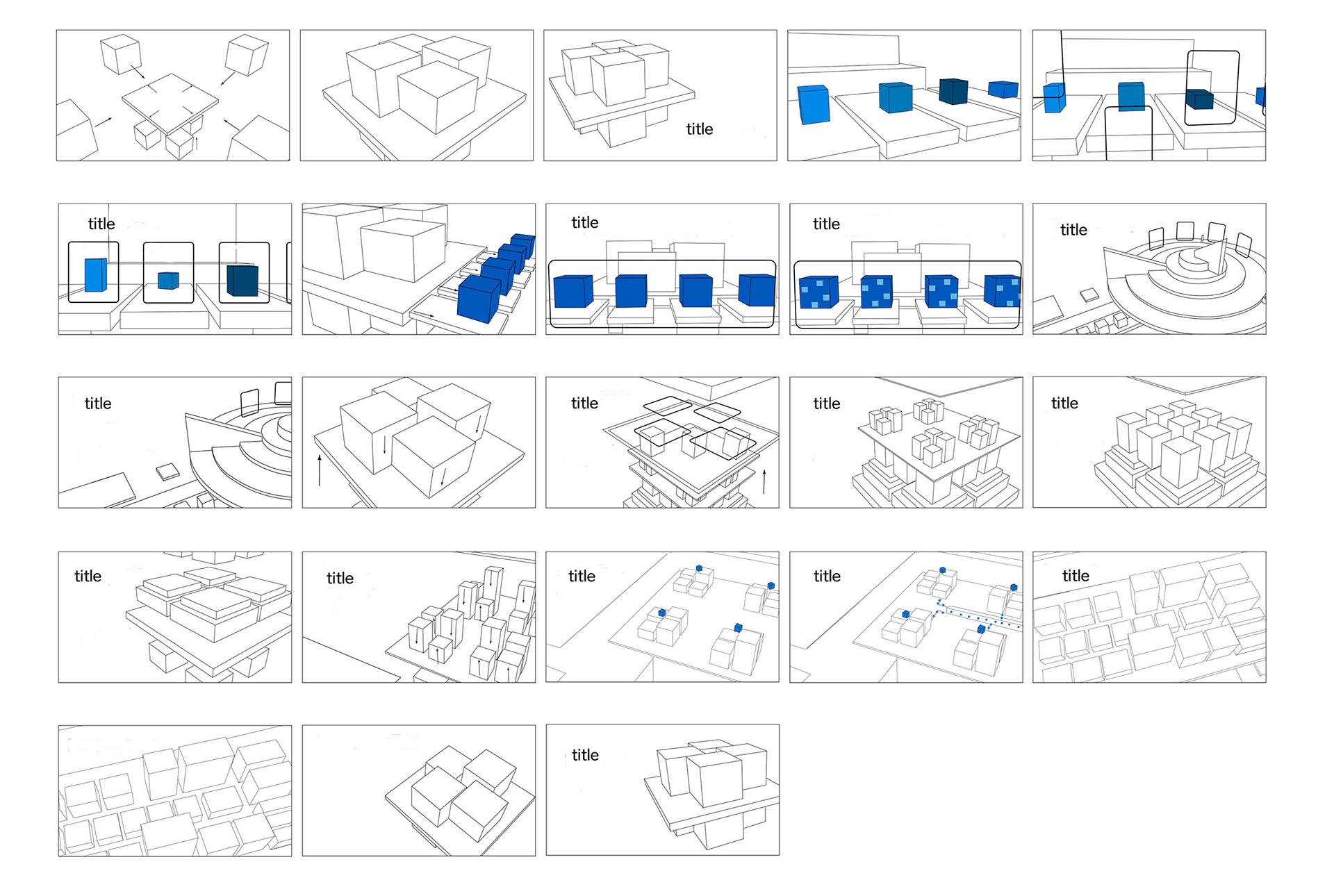 title

title

title

title

title

title

title

title

title

title

title

title

title

title

title