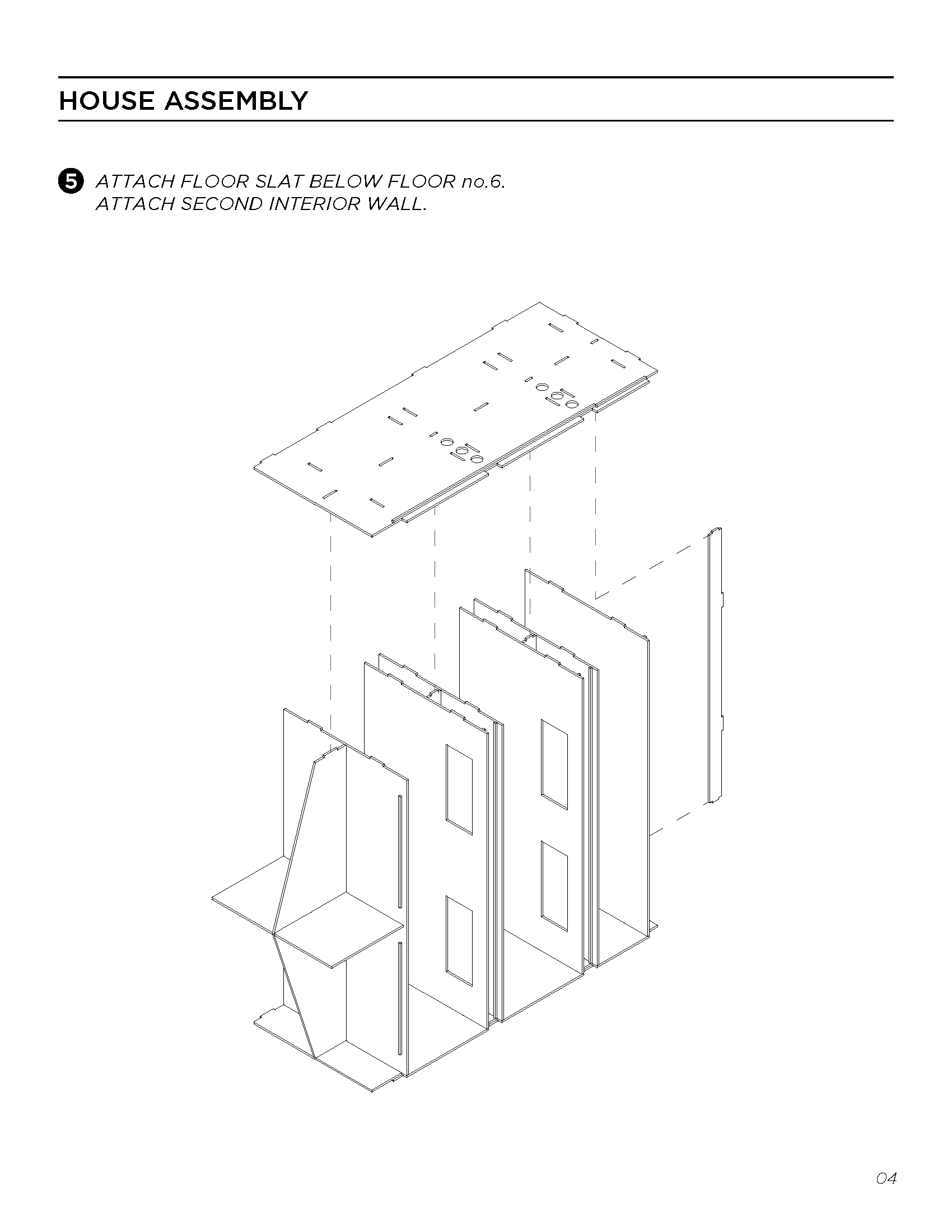 HOUSE ASSEMBLY

5 ATTACH FLOOR SLAT BELOW FLOOR no.6.
ATTACH SECOND INTERIOR WALL.

04