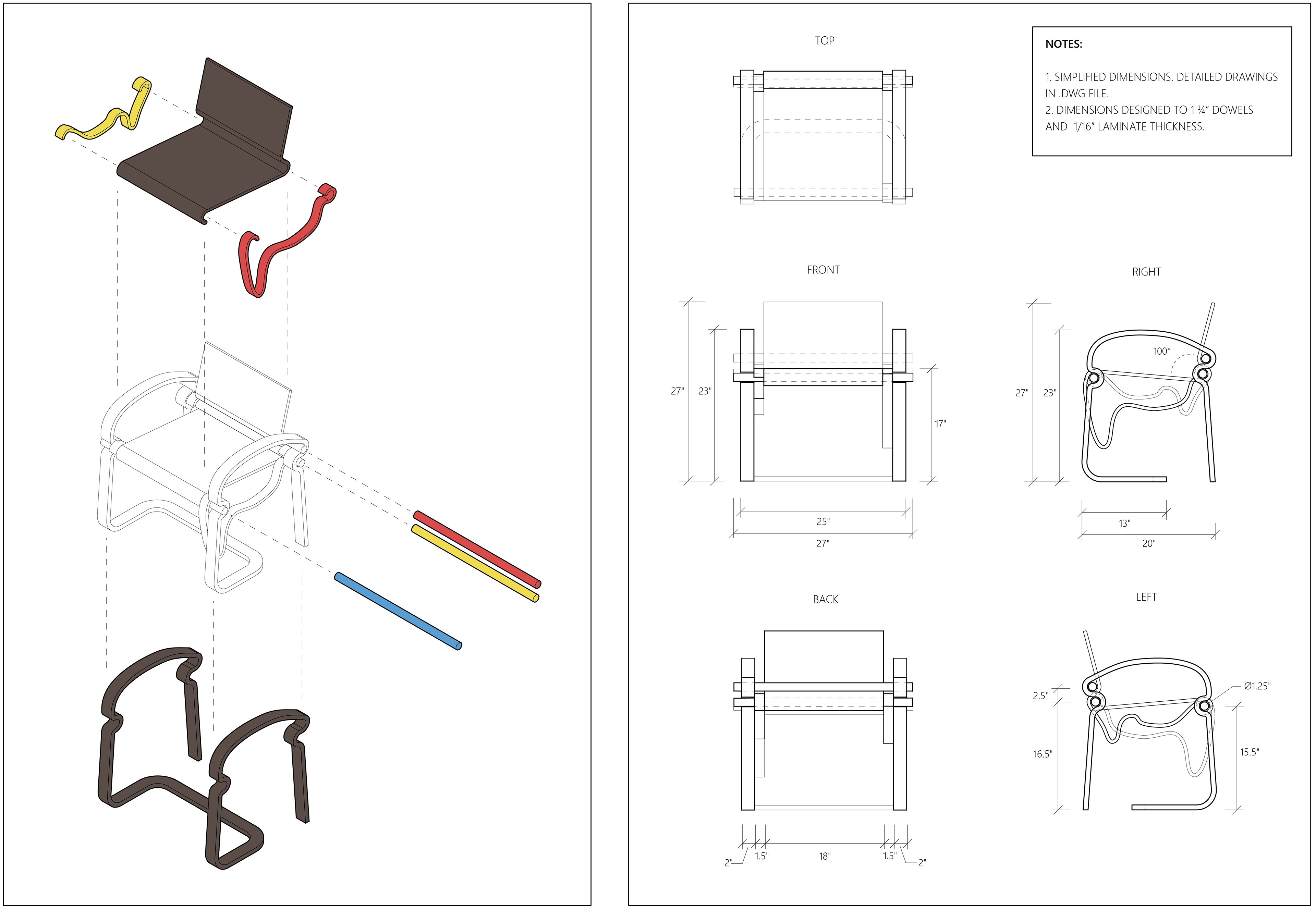 TOP

NOTES:

1. SIMPLIFIED DIMENSIONS. DETAILED DRAWINGS IN .DWG FILE.
2. DIMENSIONS DESIGNED TO 1 ¼" DOWELS AND 1/16" LAMINATE THICKNESS.

FRONT

27"
23"
17"
25"
27"

RIGHT

100°
27"
23"
13"
20"

BACK

2"
1.5"
18"
1.5"
2"

LEFT

2.5"
16.5"
Ø1.25"
15.5"