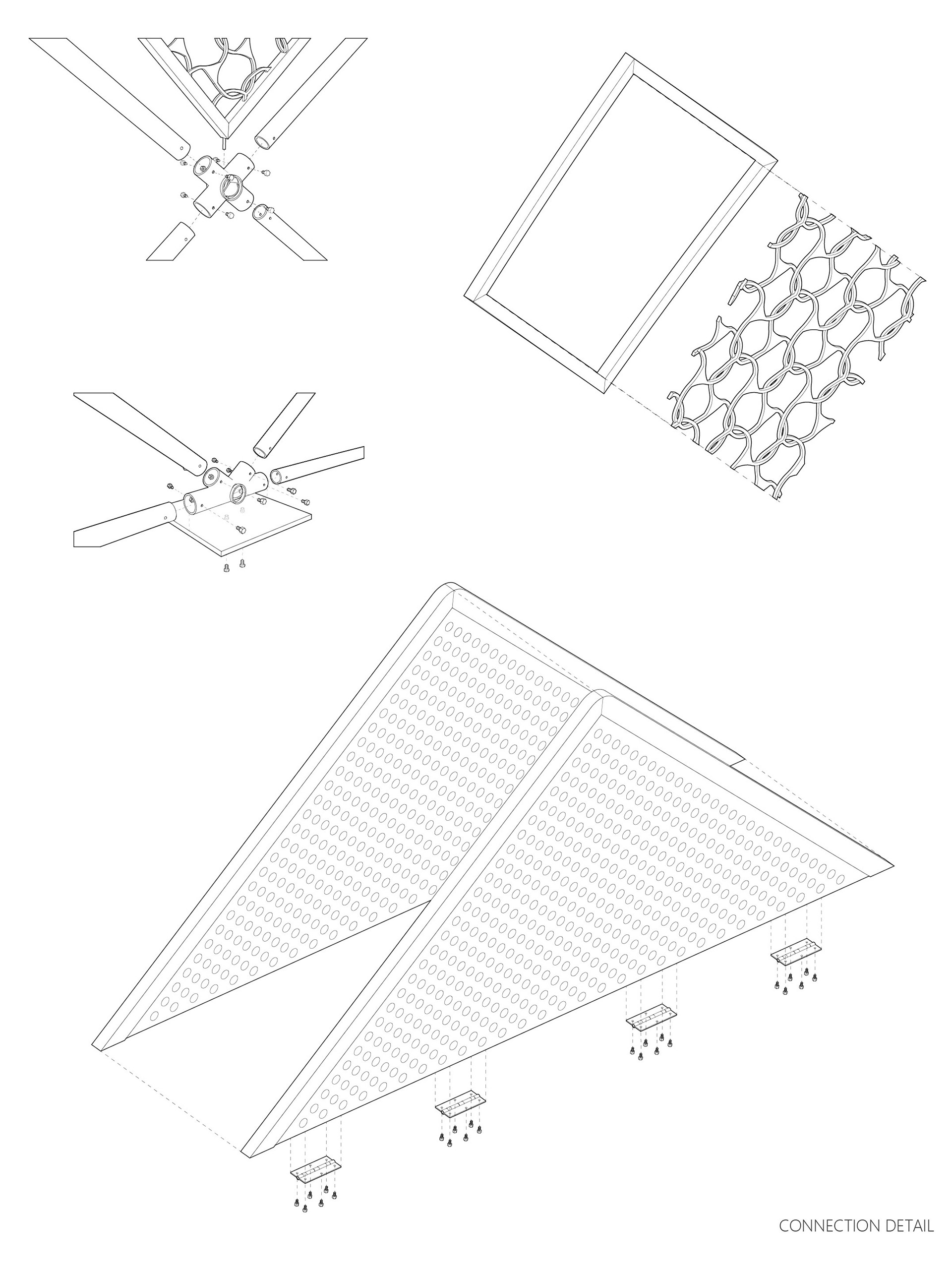 CONNECTION DETAIL