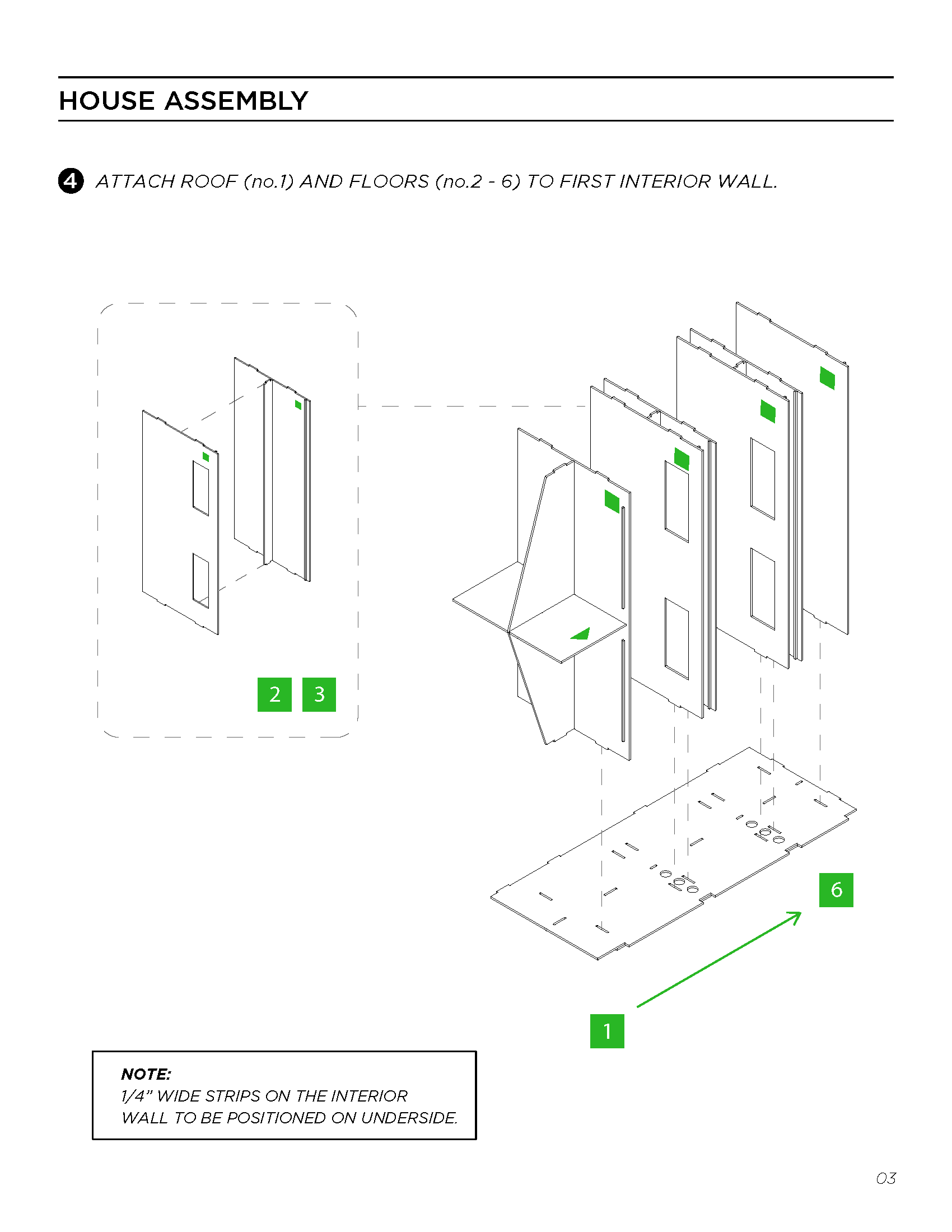 HOUSE ASSEMBLY

4 ATTACH ROOF (no.1) AND FLOORS (no.2 - 6) TO FIRST INTERIOR WALL.

2 3

6

1

NOTE:
1/4" WIDE STRIPS ON THE INTERIOR WALL TO BE POSITIONED ON UNDERSIDE.

03