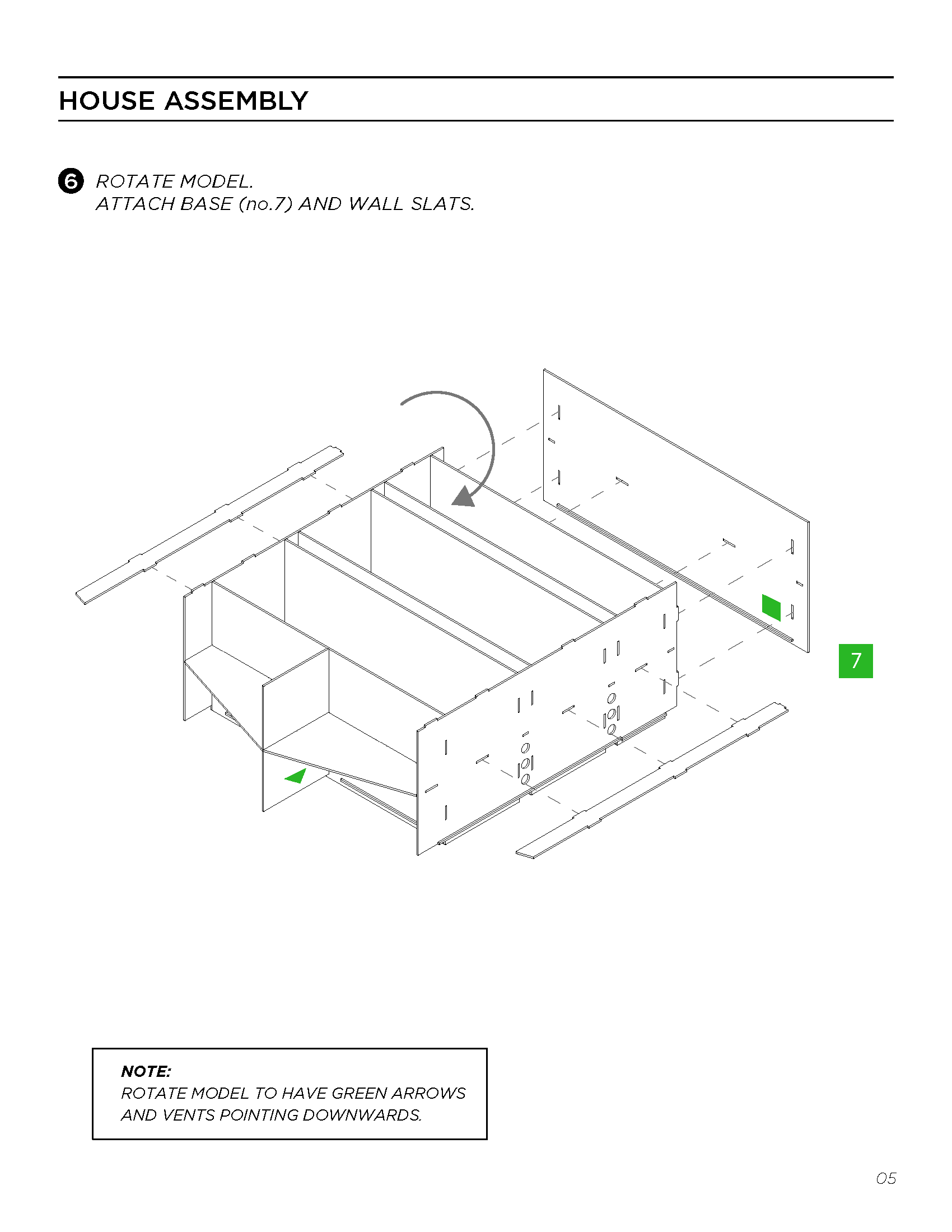 HOUSE ASSEMBLY

6 ROTATE MODEL.
ATTACH BASE (no.7) AND WALL SLATS.

7

NOTE:
ROTATE MODEL TO HAVE GREEN ARROWS AND VENTS POINTING DOWNWARDS.

05