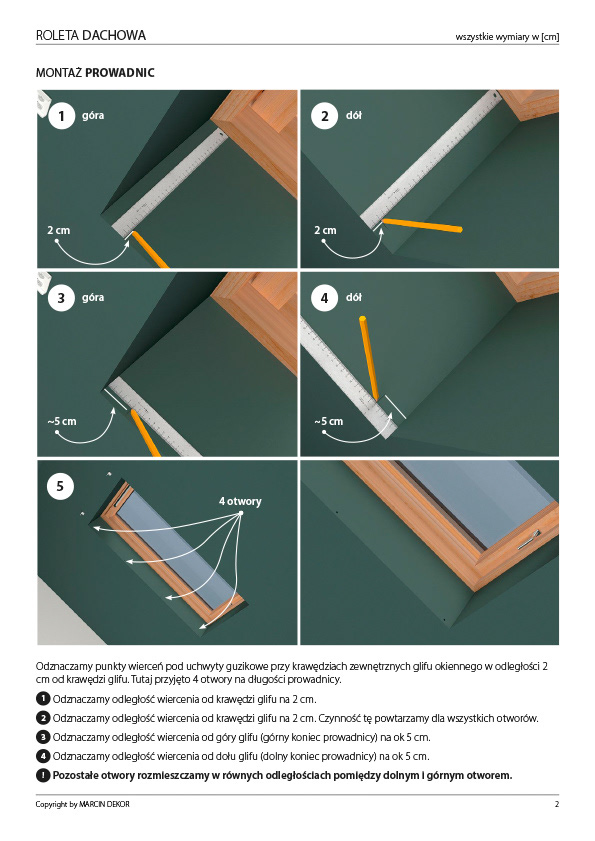 ROLETA DACHOWA

wszystkie wymiary w [cm]

MONTAŻ PROWADNIC

1 góra

2 cm

2 dół

2 cm

3 góra

~5 cm

4 dół

~5 cm

5

4 otwory

Odznaczamy punkty wierceń pod uchwyty guzikowe przy krawędziach zewnętrznych glifu okiennego w odległości 2 cm od krawędzi glifu. Tutaj przyjęto 4 otwory na długości prowadnicy.

1 Odznaczamy odległość wiercenia od krawędzi glifu na 2 cm.

2 Odznaczamy odległość wiercenia od krawędzi glifu na 2 cm. Czynność tę powtarzamy dla wszystkich otworów.

3 Odznaczamy odległość wiercenia od góry glifu (górny koniec prowadnicy) na ok 5 cm.

4 Odznaczamy odległość wiercenia od dołu glifu (dolny koniec prowadnicy) na ok 5 cm.

! Pozostałe otwory rozmieszczamy w równych odległościach pomiędzy dolnym i górnym otworem.

Copyright by MARCIN DEKOR

2